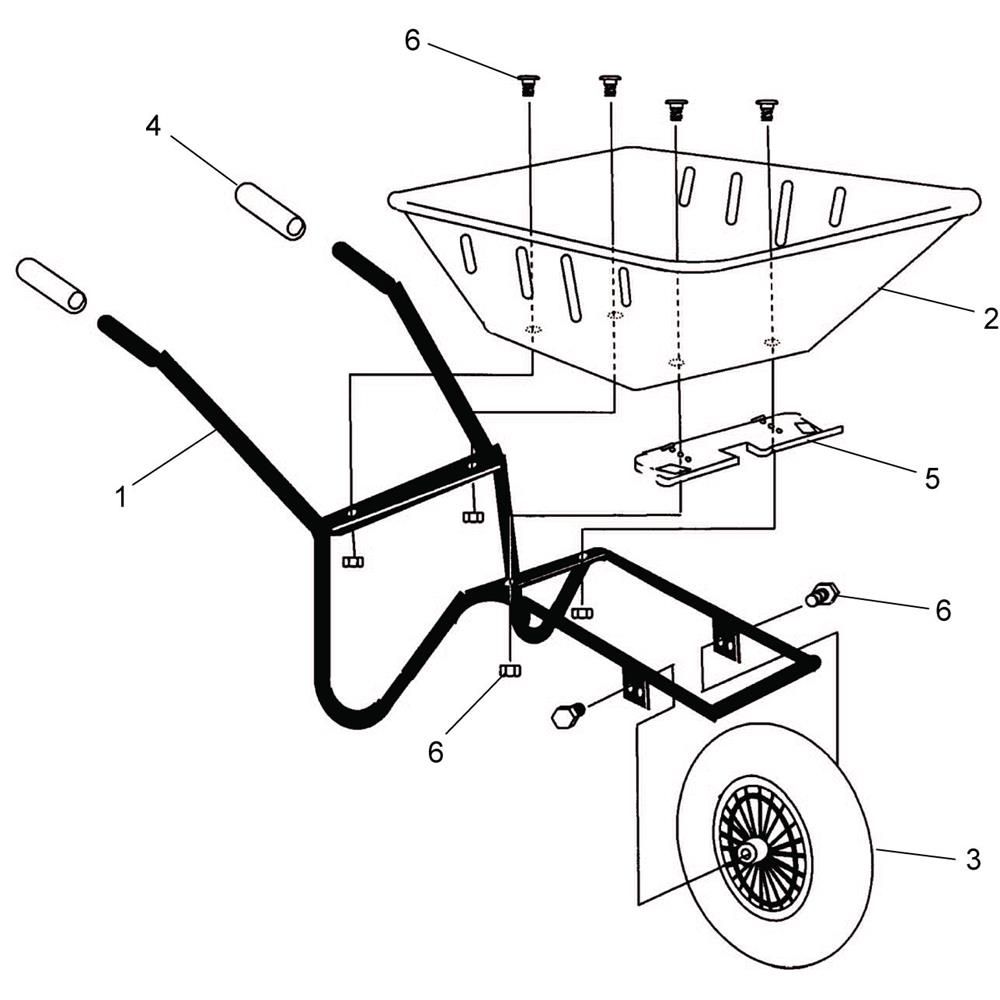 6
4
2
1
5
6
6
3