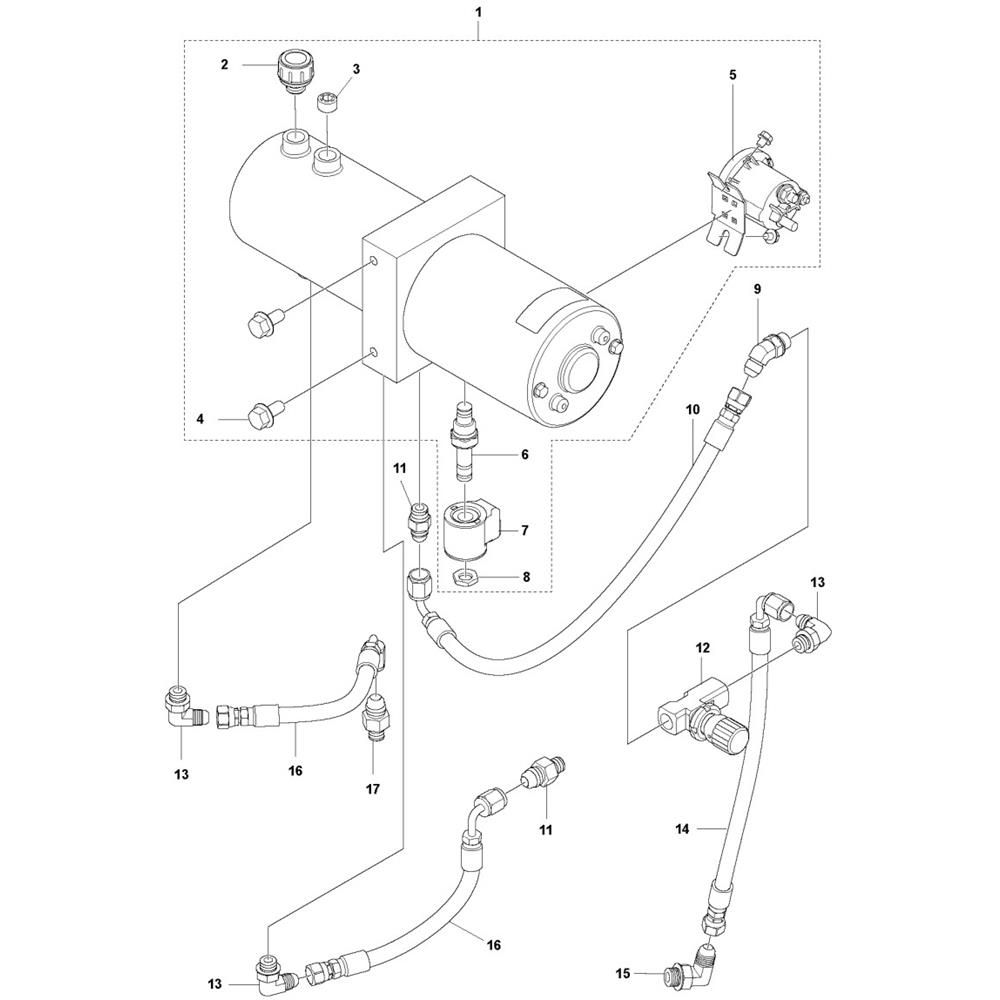 1
2
3
5
9
4
10
6
11
7
8
13
12
13
16
17
11
14
16
13
15