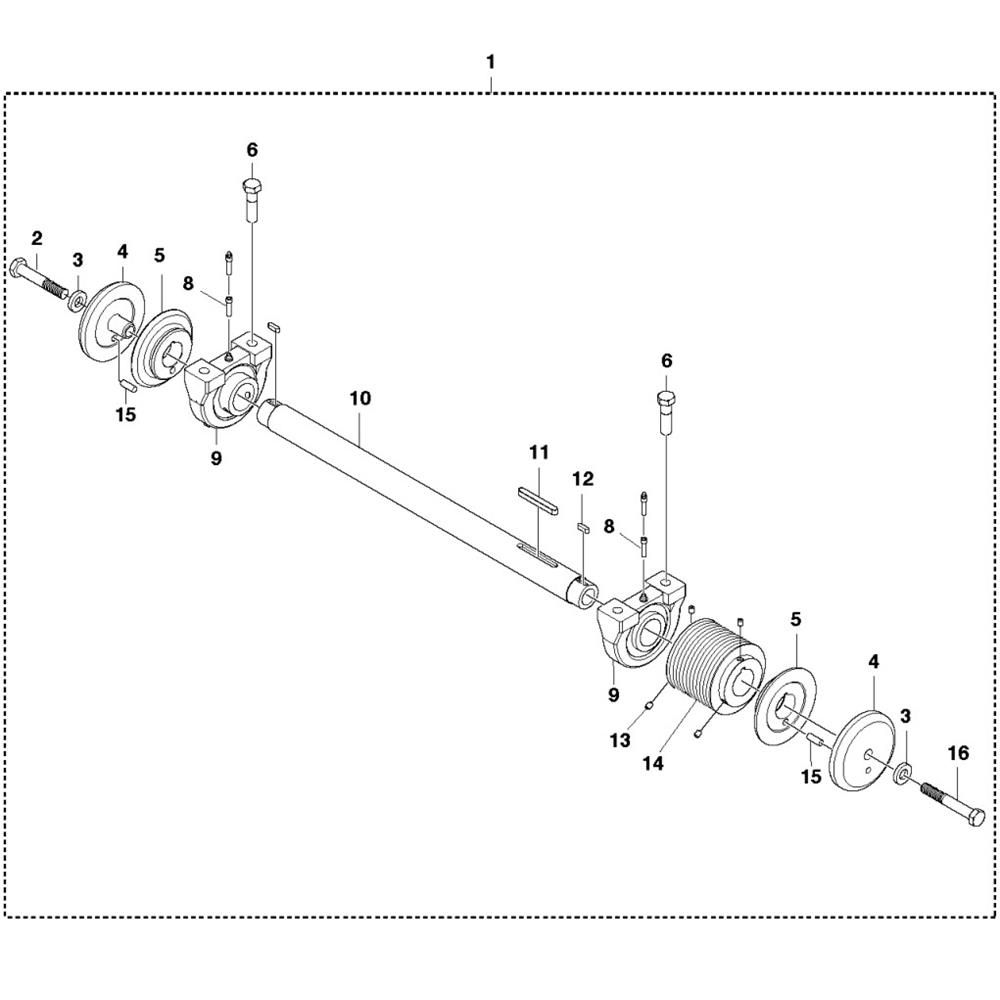 1
6
2
3
4
5
8
15
9
10
6
11
12
8
9
5
4
3
16
13
14
15