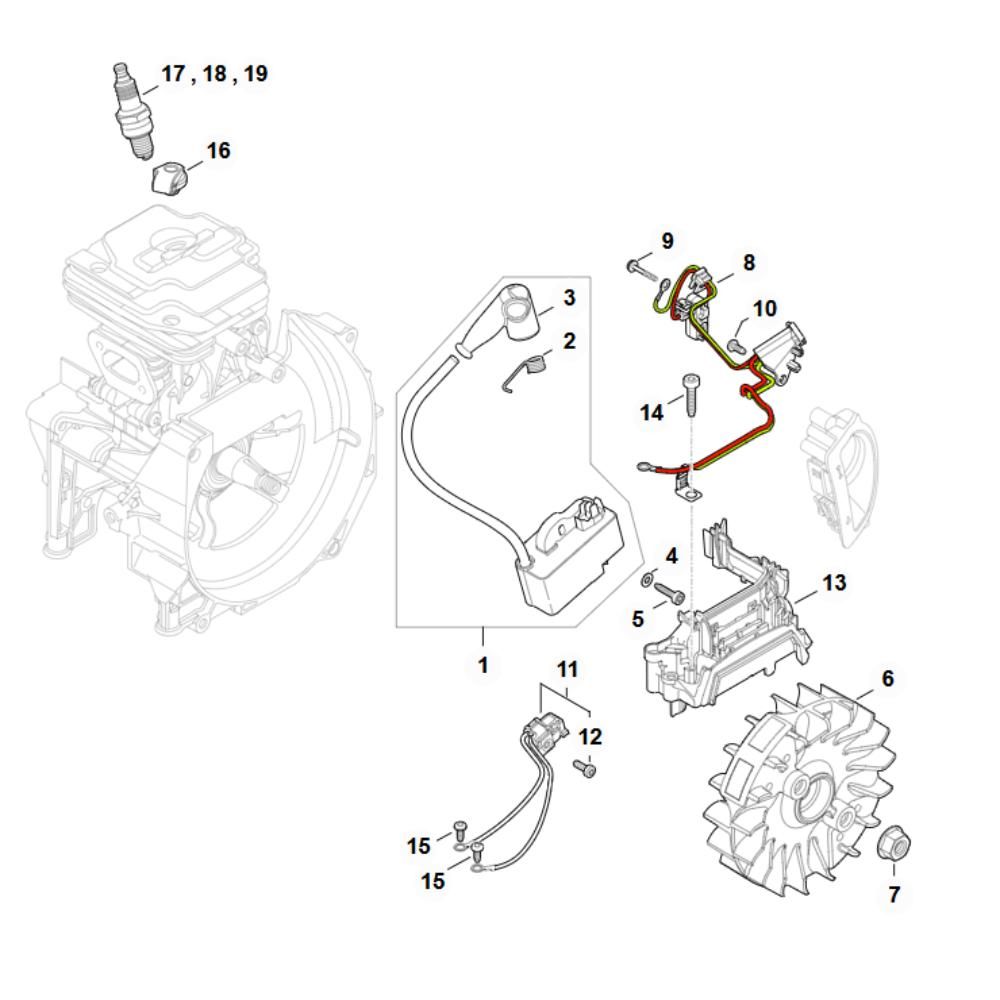 17 , 18 , 19
16
9
8
3
10
2
14
4
13
5
1
11
6
12
15
15
7