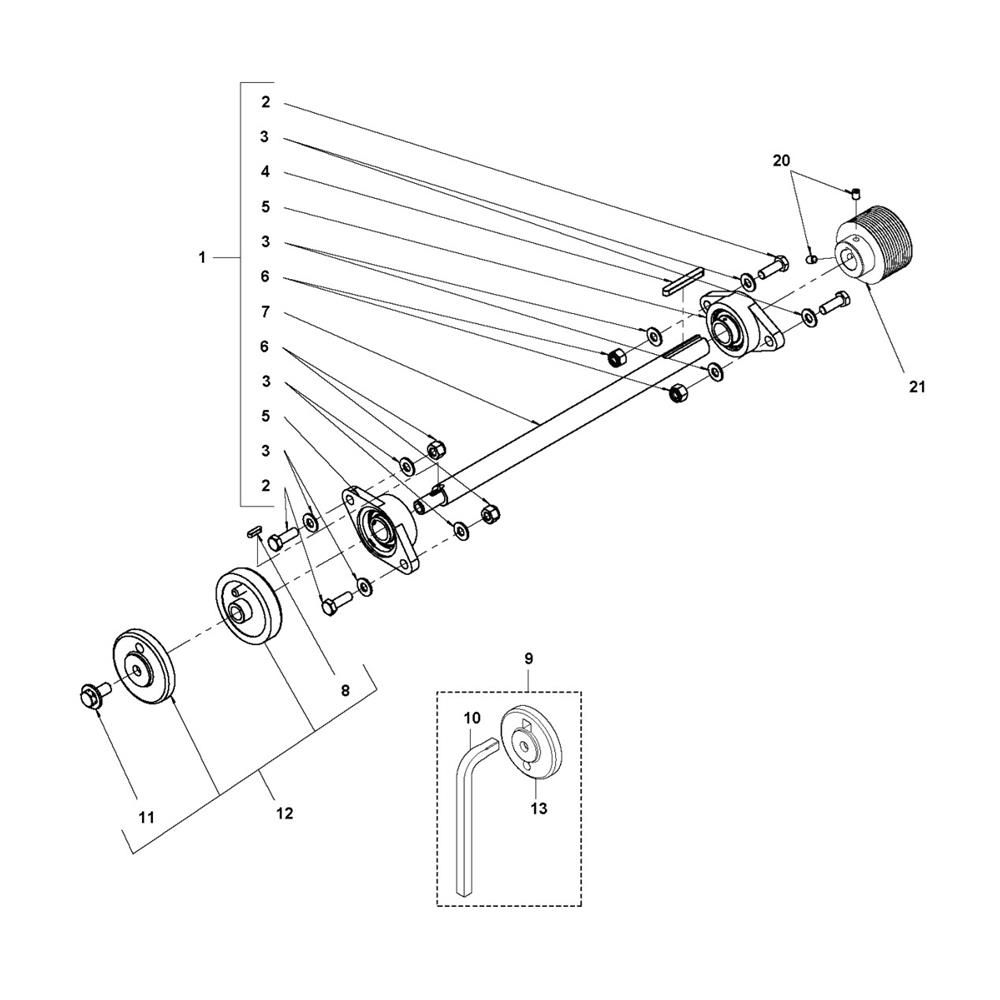 1
2
3
4
5
3
6
7
6
3
5
3
2
20
21
8
9
10
13
11
12