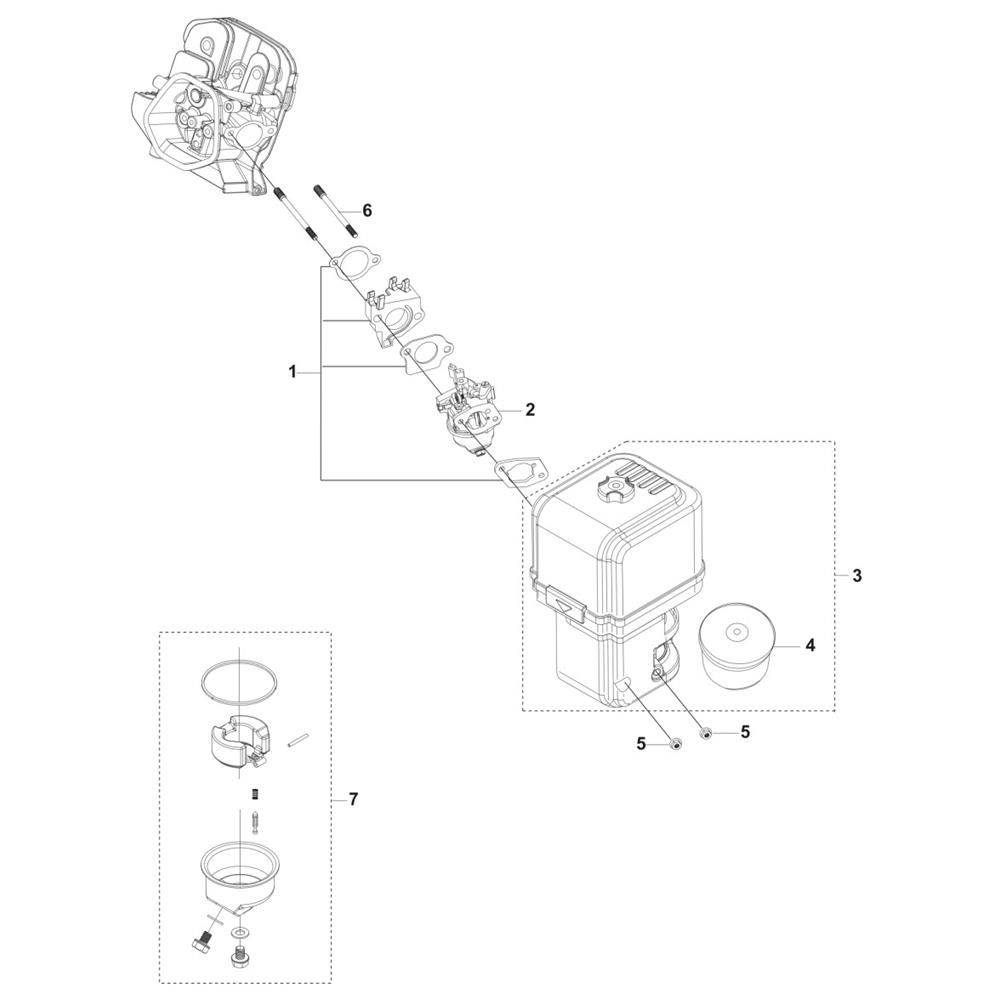 6
1
2
3
4
5
5
7