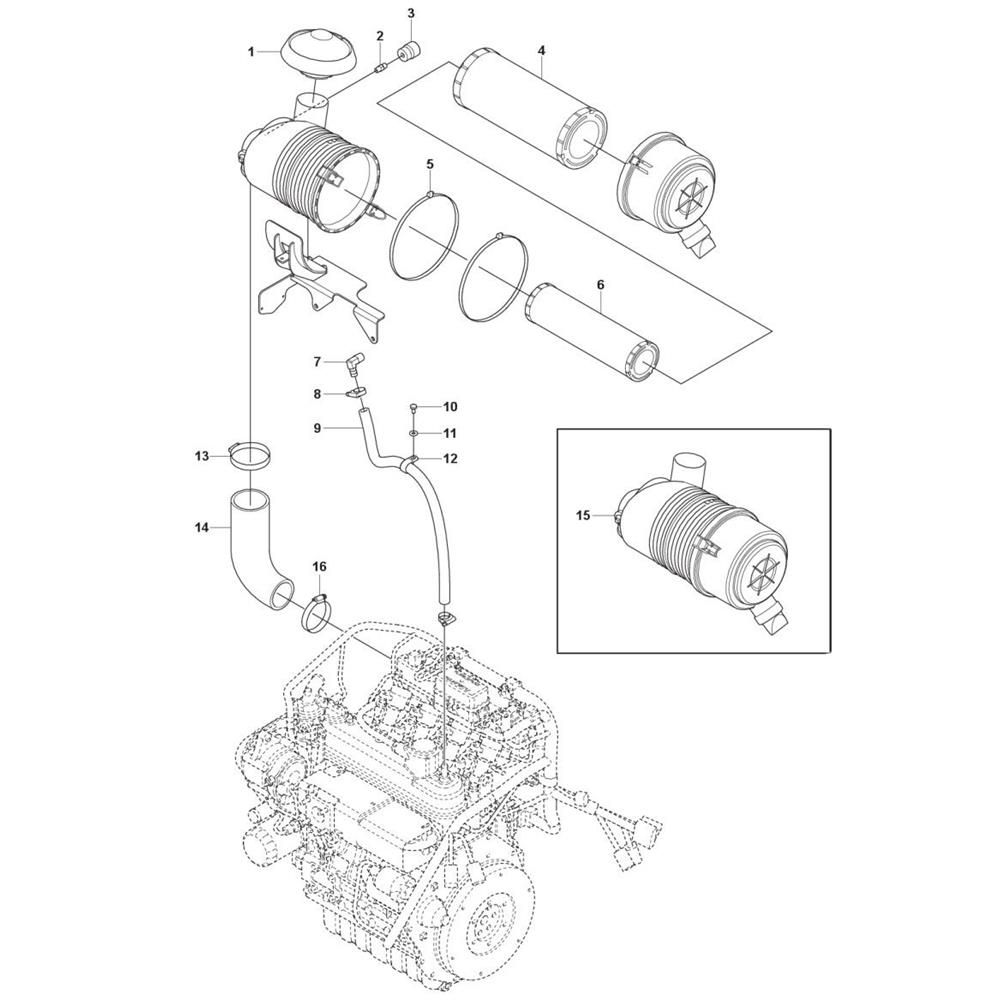 1
2
3
4
5
6
7
8
9
10
11
12
13
14
15
16