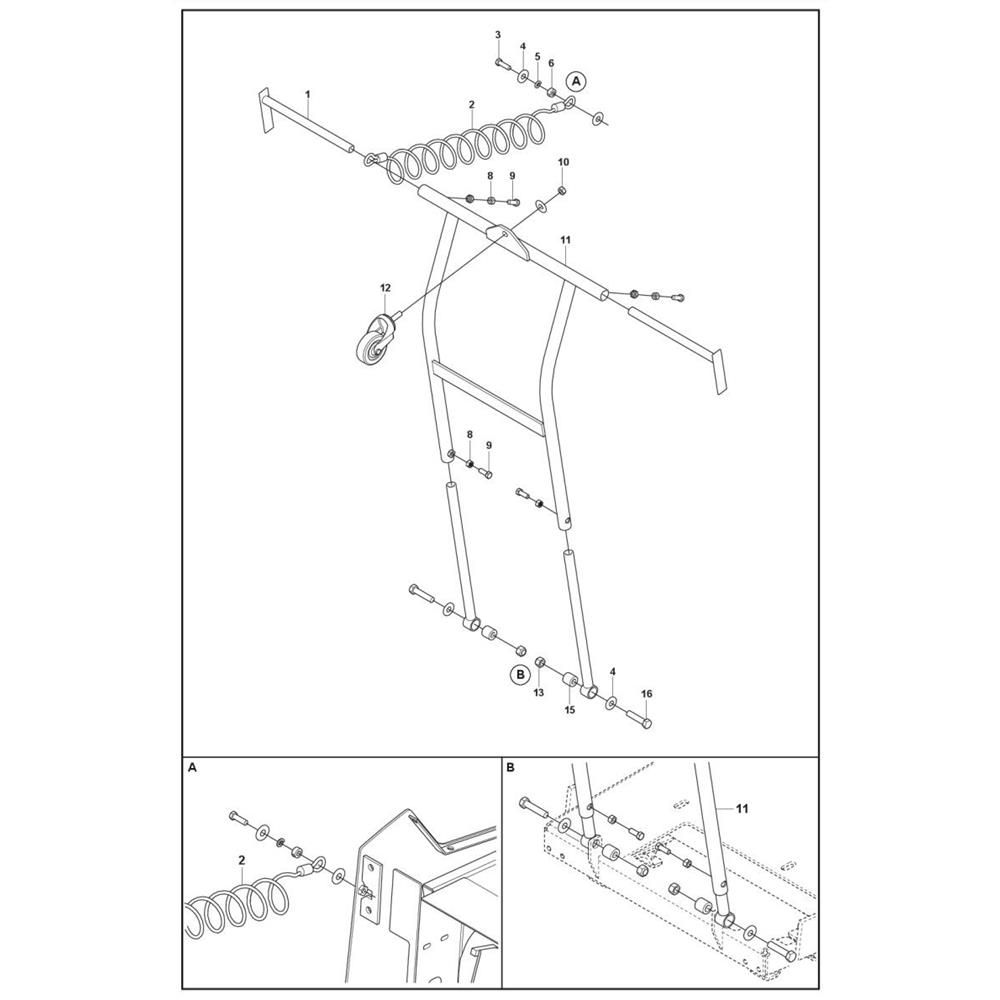 3
4
5
6
A
1
2
10
8
9
11
12
8
9
B
13
15
4
16

A

2

B

11