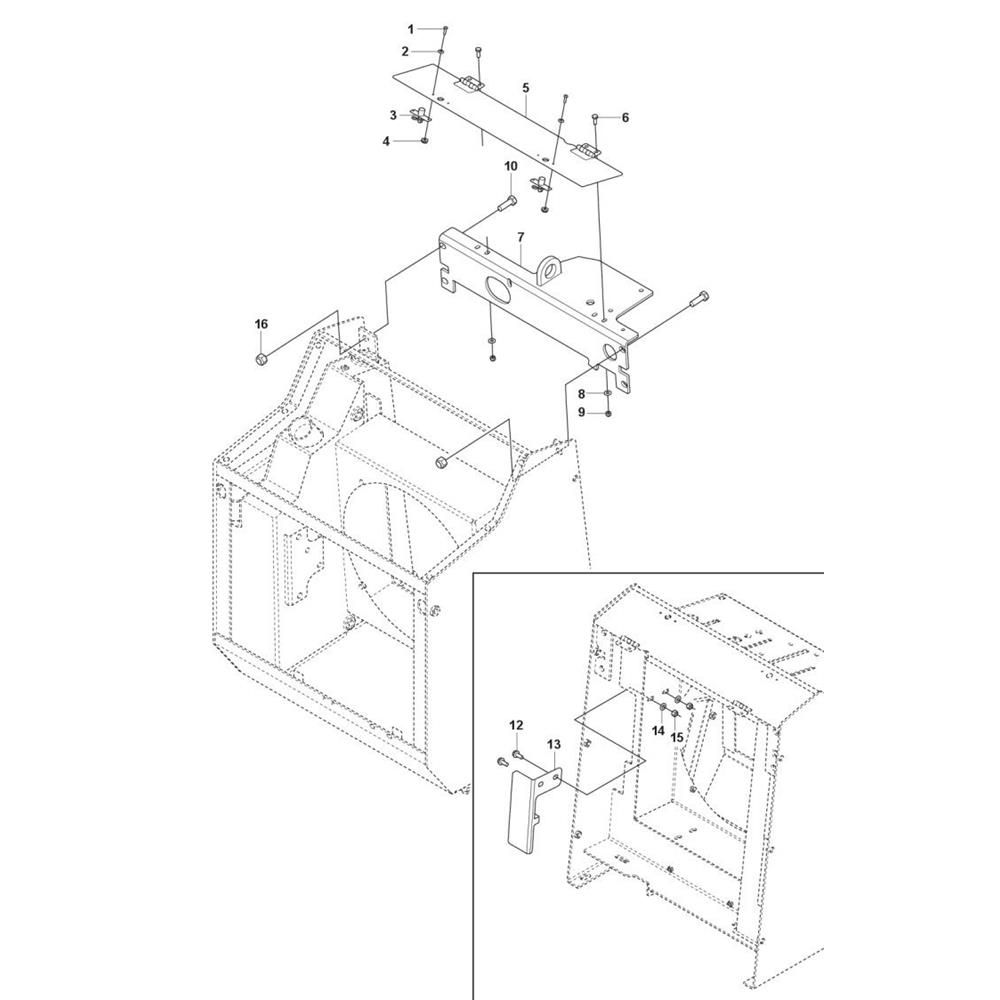 1
2
3
4
5
6
10
7
16
8
9
12
13
14
15