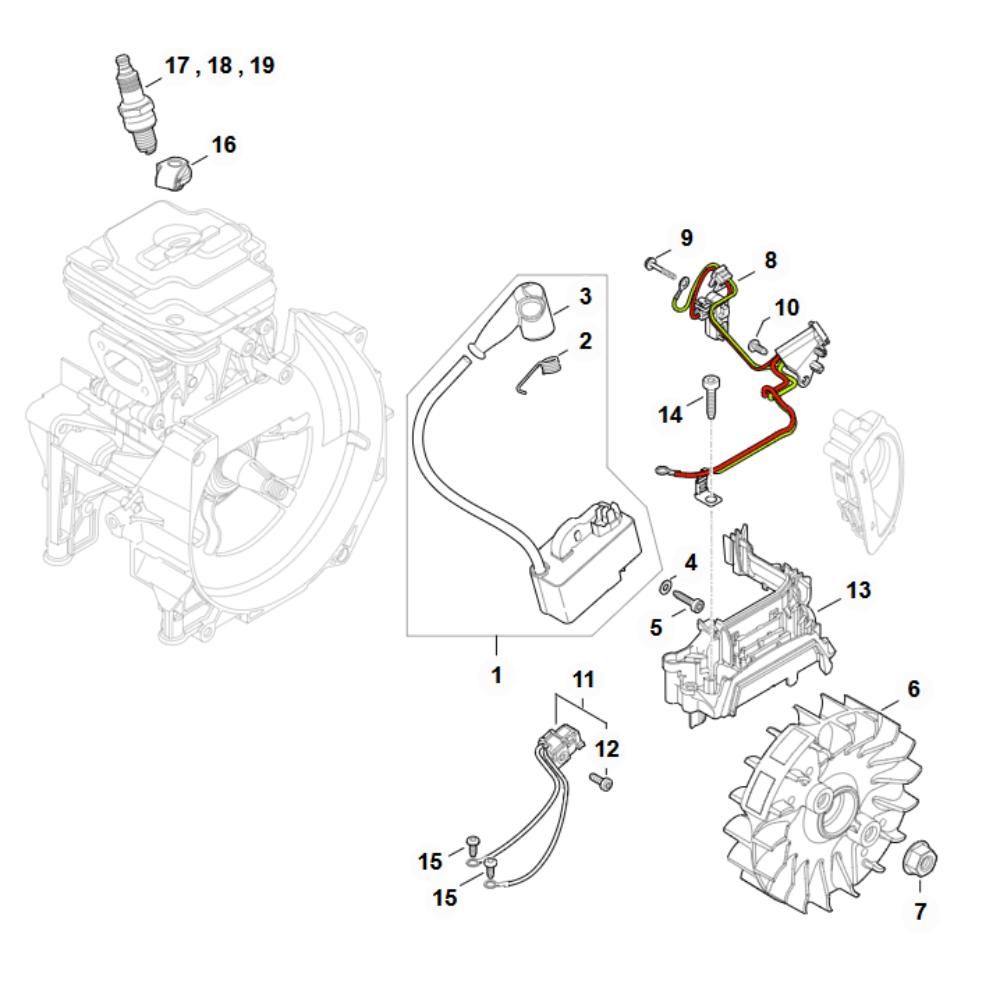 17 , 18 , 19
16
9
8
3
10
2
14
4
13
5
1
11
6
12
15
15
7