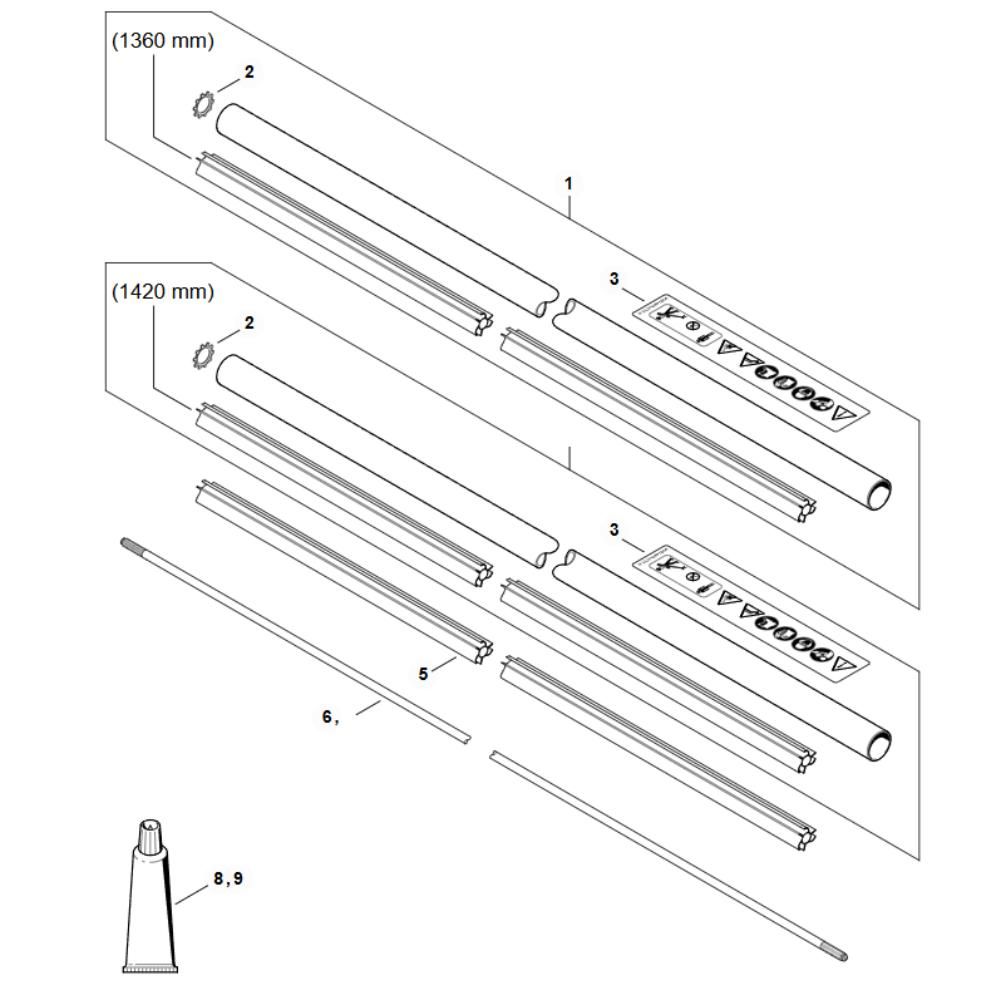 (1360 mm)
2
1
3
(1420 mm)
2
3
5
6,
8, 9