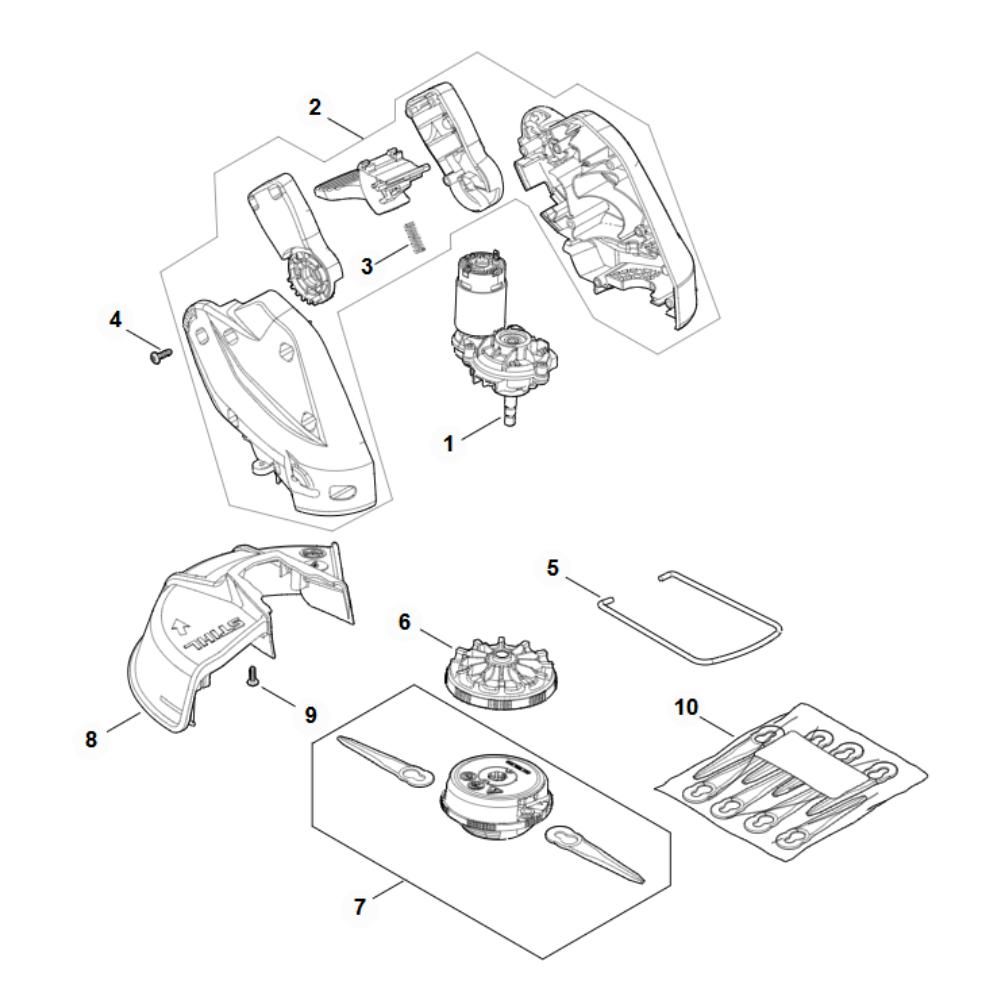 2
3
4
1
5
6
STIHL
9
8
10
7