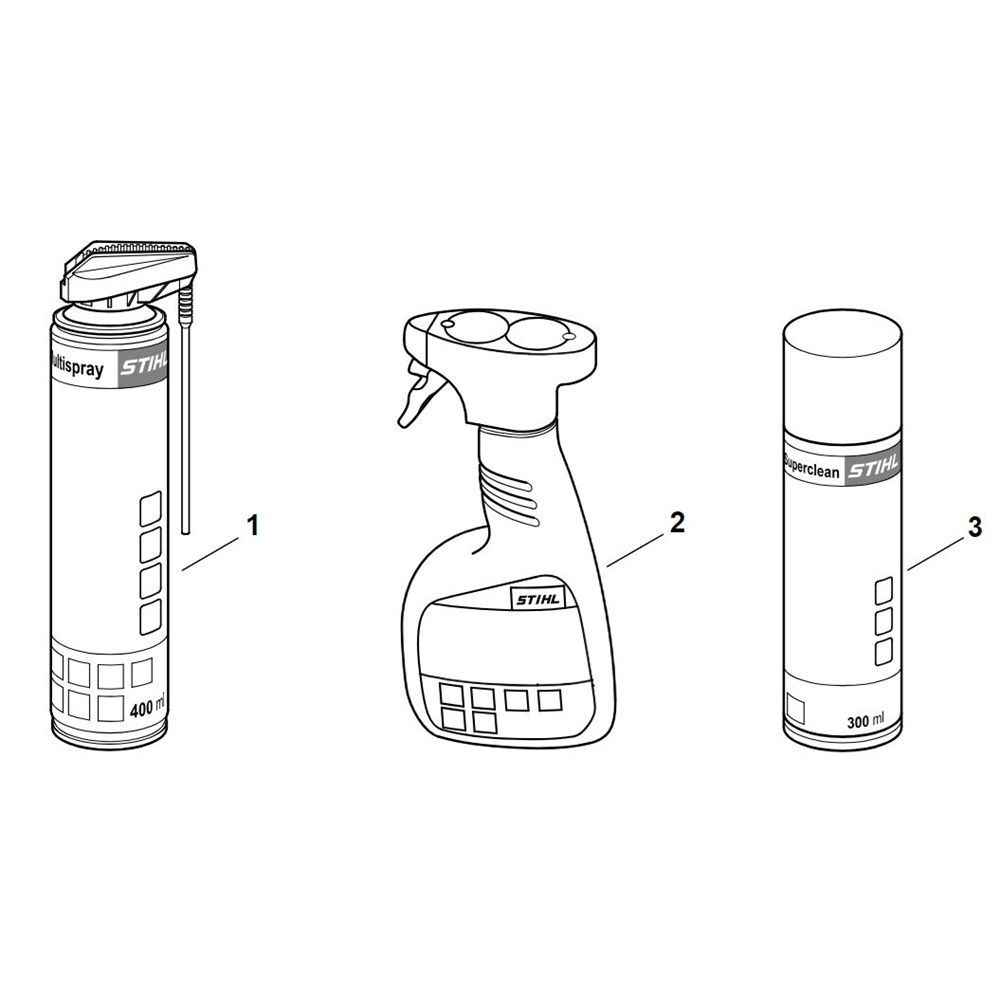 ultispray STIHL

400 ml

1

STIHL

2

Superclean STIHL

300 ml

3