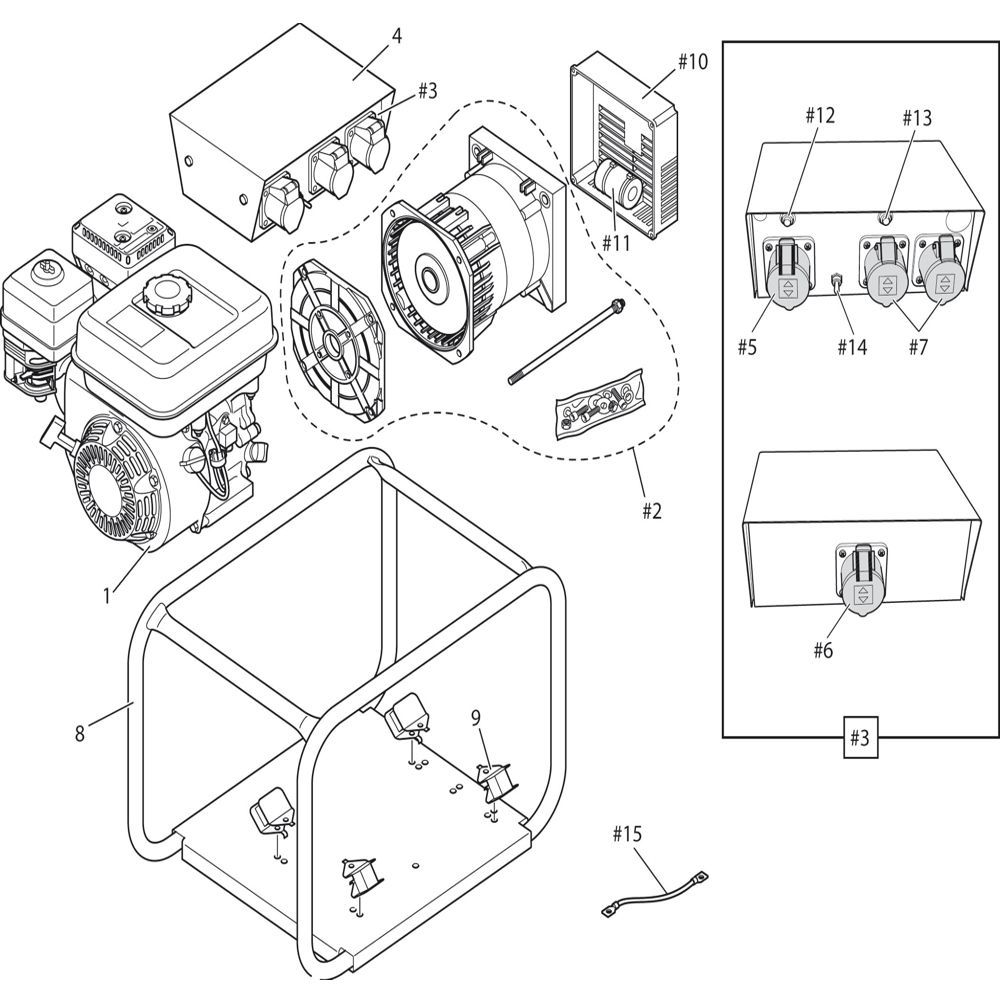 4
#3
#10
#11
#2
1
8
9
#15
#12
#13
#5
#14
#7
#6
#3