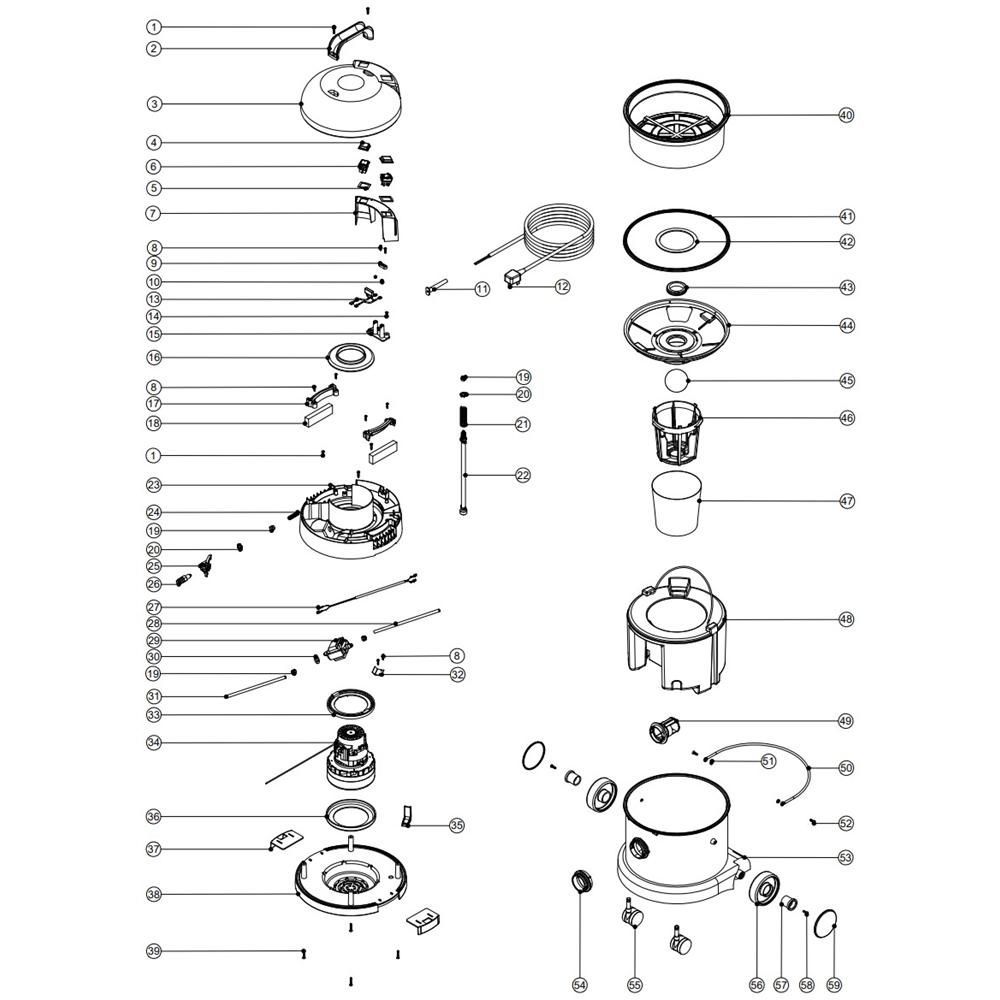 1
2
3
4
6
5
7
8
9
10
13
14
15
16
8
17
18
1
23
24
19
20
25
26
27
28
29
30
19
31
33
34
36
37
38
39
11
12
19
20
21
22
8
32
35
40
41
42
43
44
45
46
47
48
49
51
50
52
53
54
55
56
57
58
59