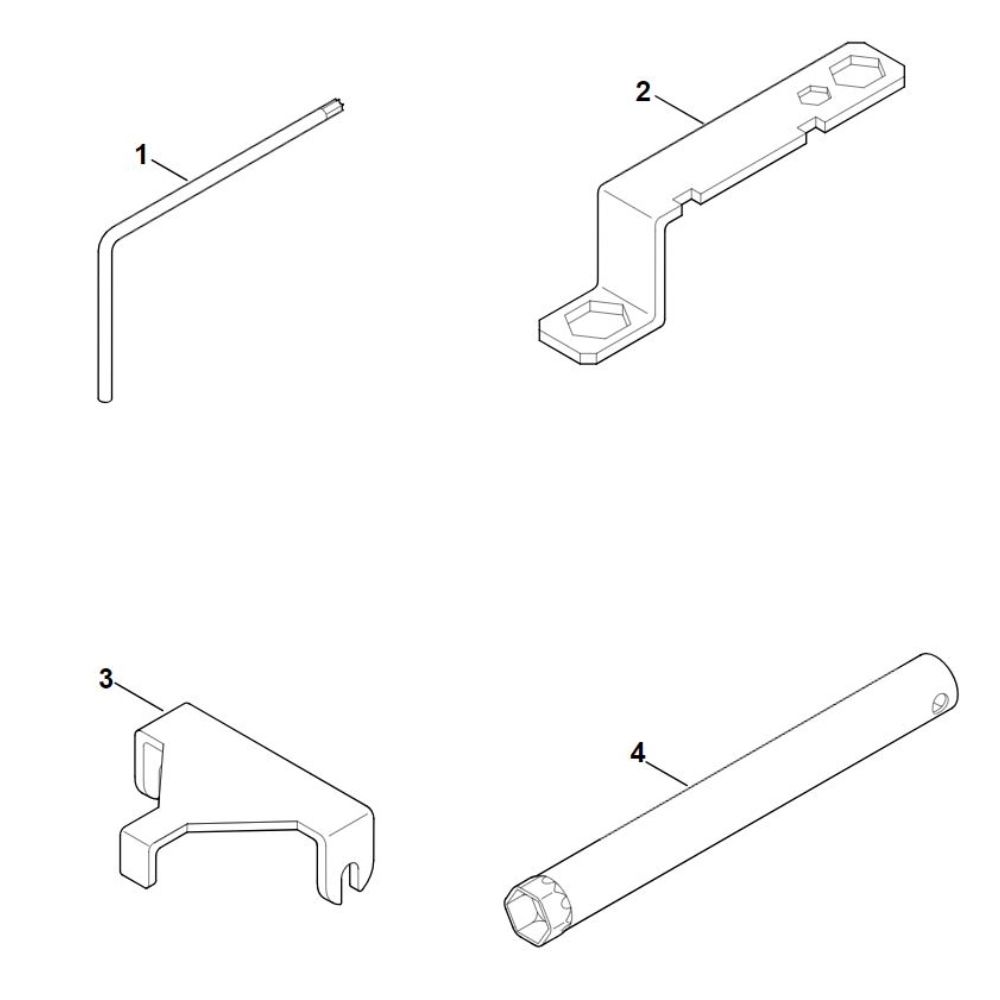 1

2

3

4