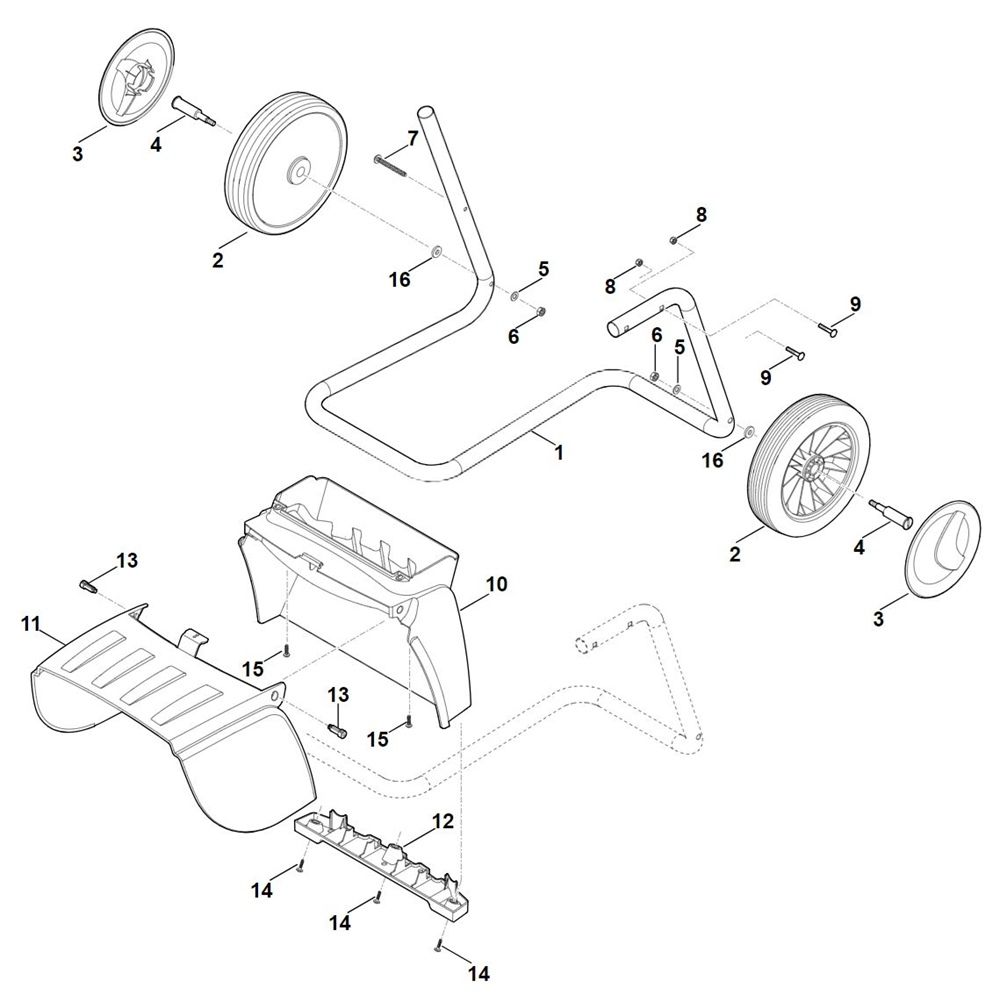 3
4
7
2
16
5
6
8
8
9
9
6
5
1
16
2
4
3
13
10
11
15
13
15
12
14
14
14