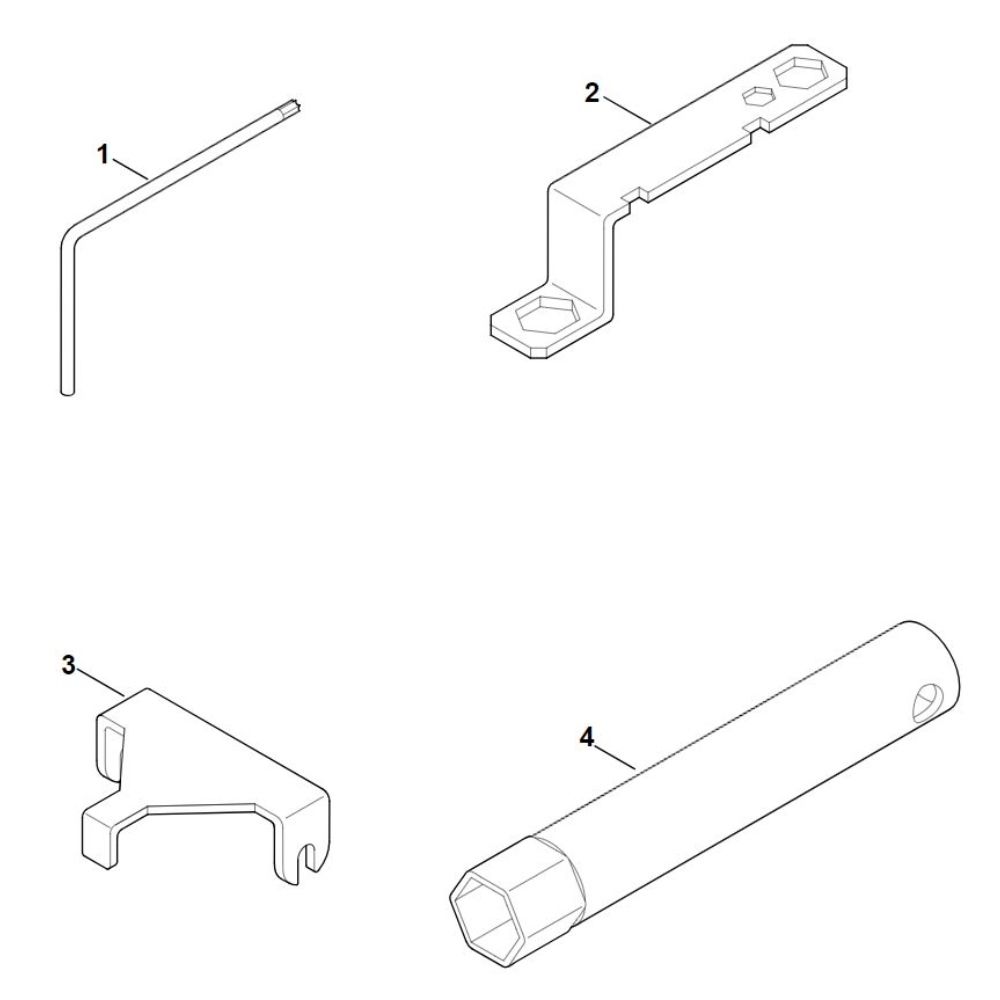 1

2

3

4