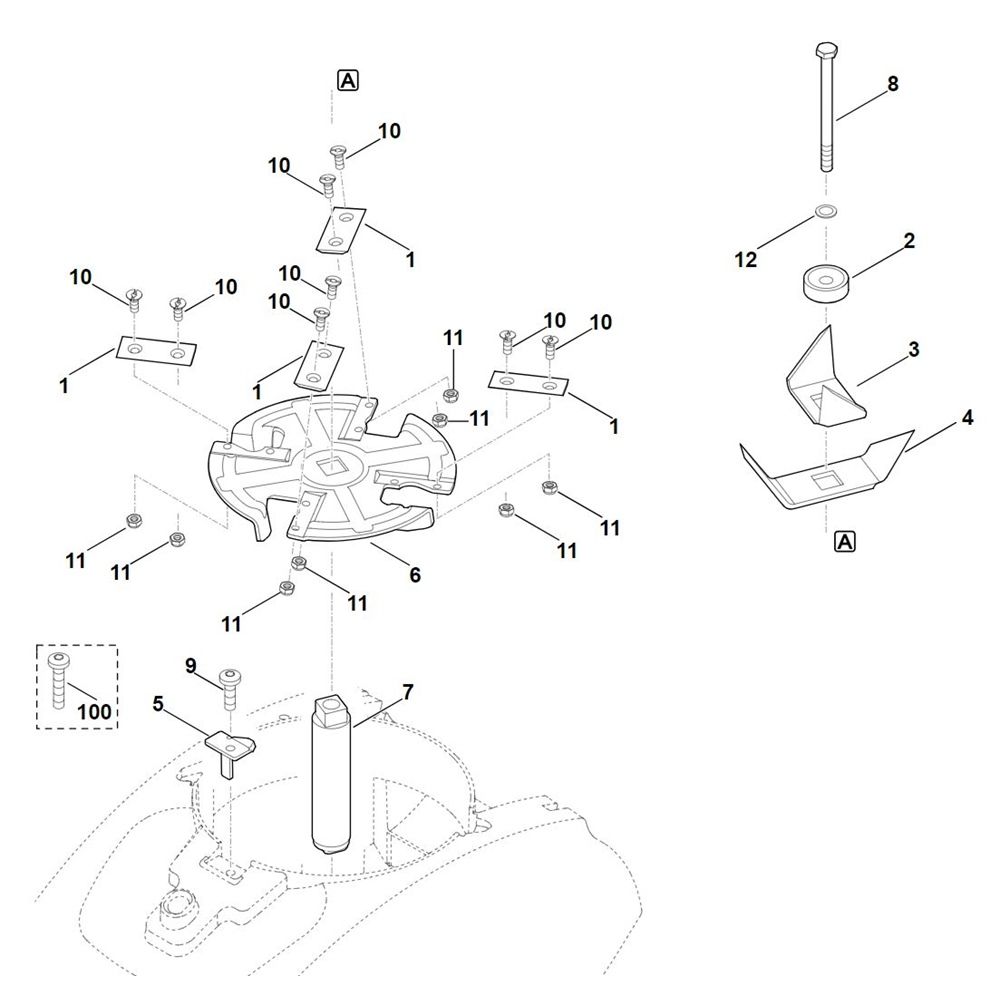 A
10
10
1
10
10
10
10
1
1
11
10
10
11
1
11
11
11
11
6
11
11
9
100
5
7
8
12
2
3
4
A