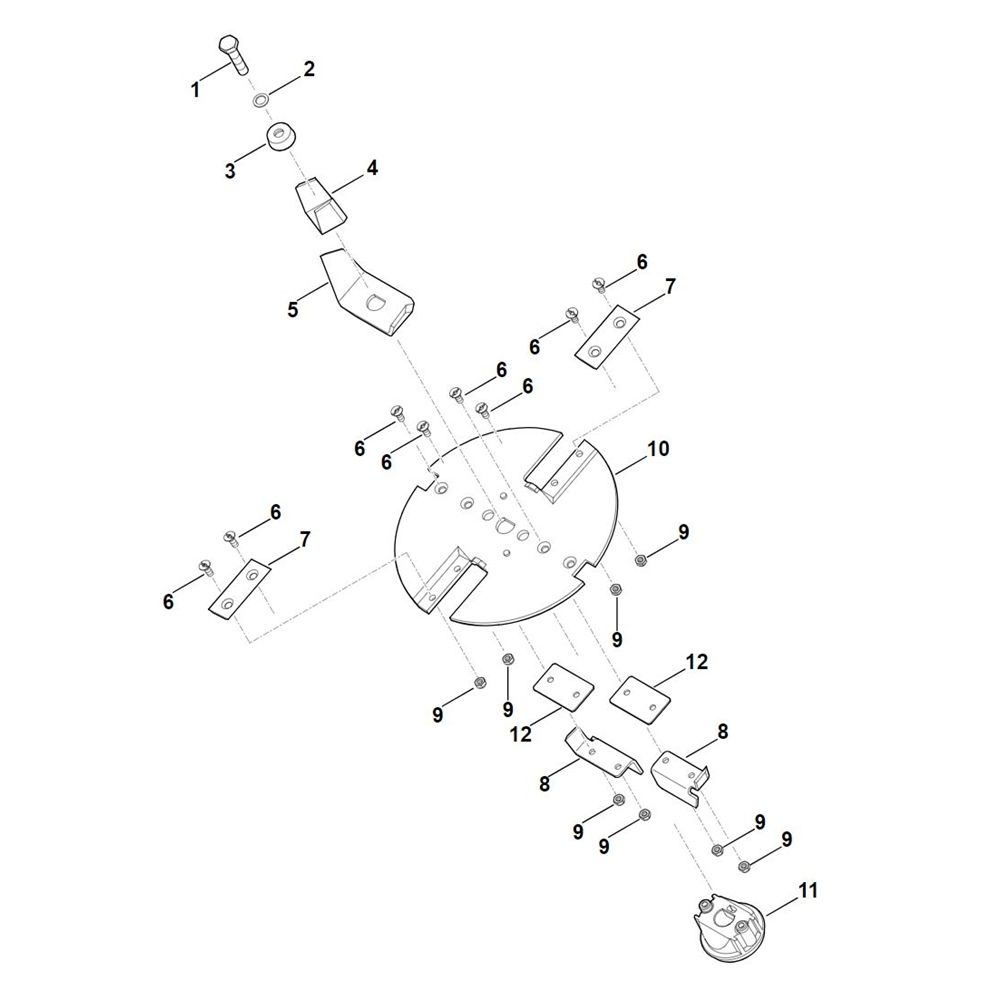 1
2
3
4
5
6
7
6
6
6
6
6
10
6
7
6
9
9
9
9
12
12
8
8
9
9
9
9
11