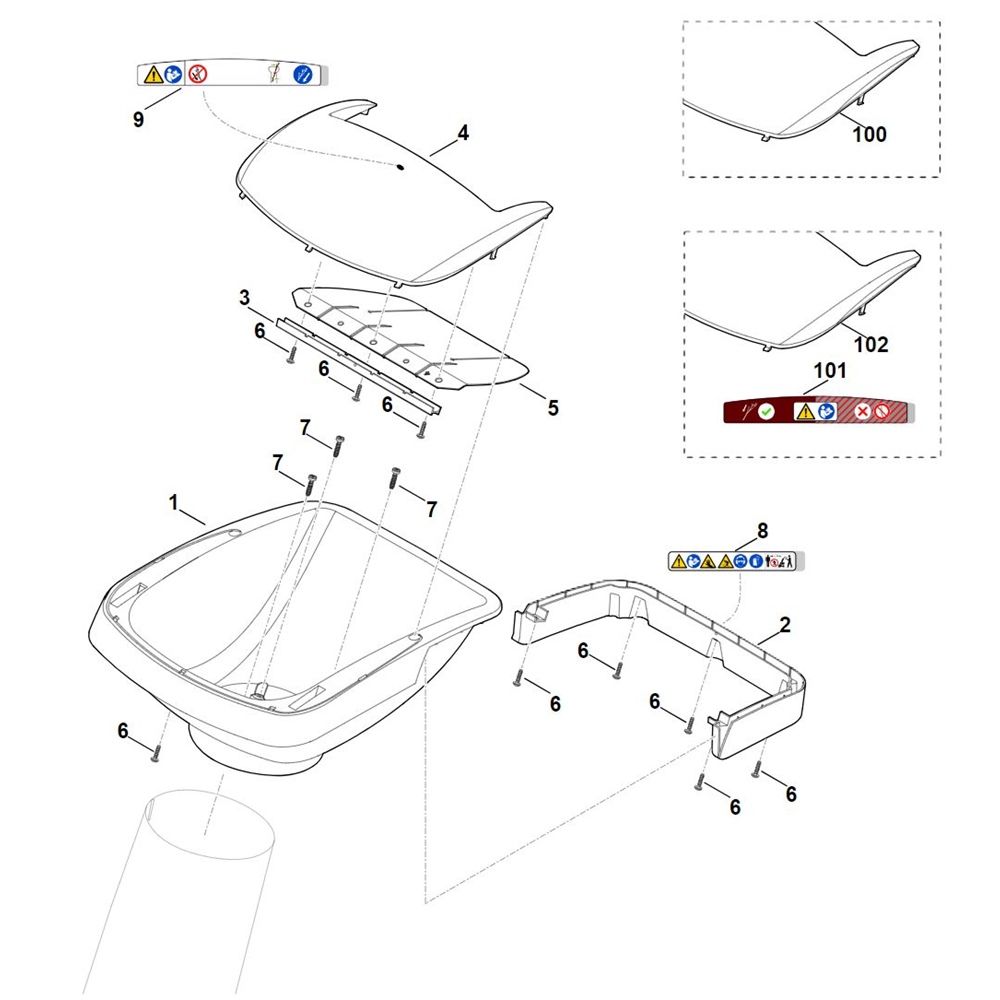 9
4
100
3
6
6
6
5
102
101
7
7
7
1
8
2
6
6
6
6
6
6