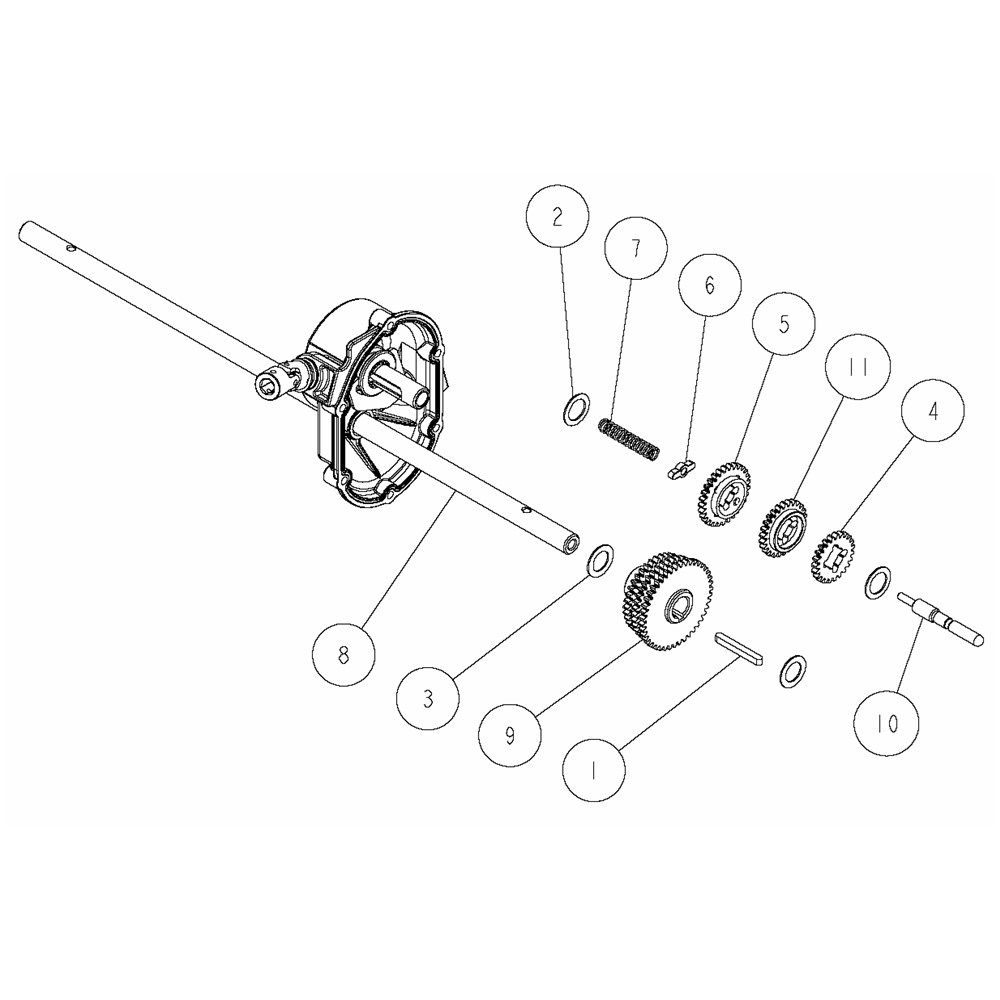 2
7
6
5
11
4
8
3
9
1
10