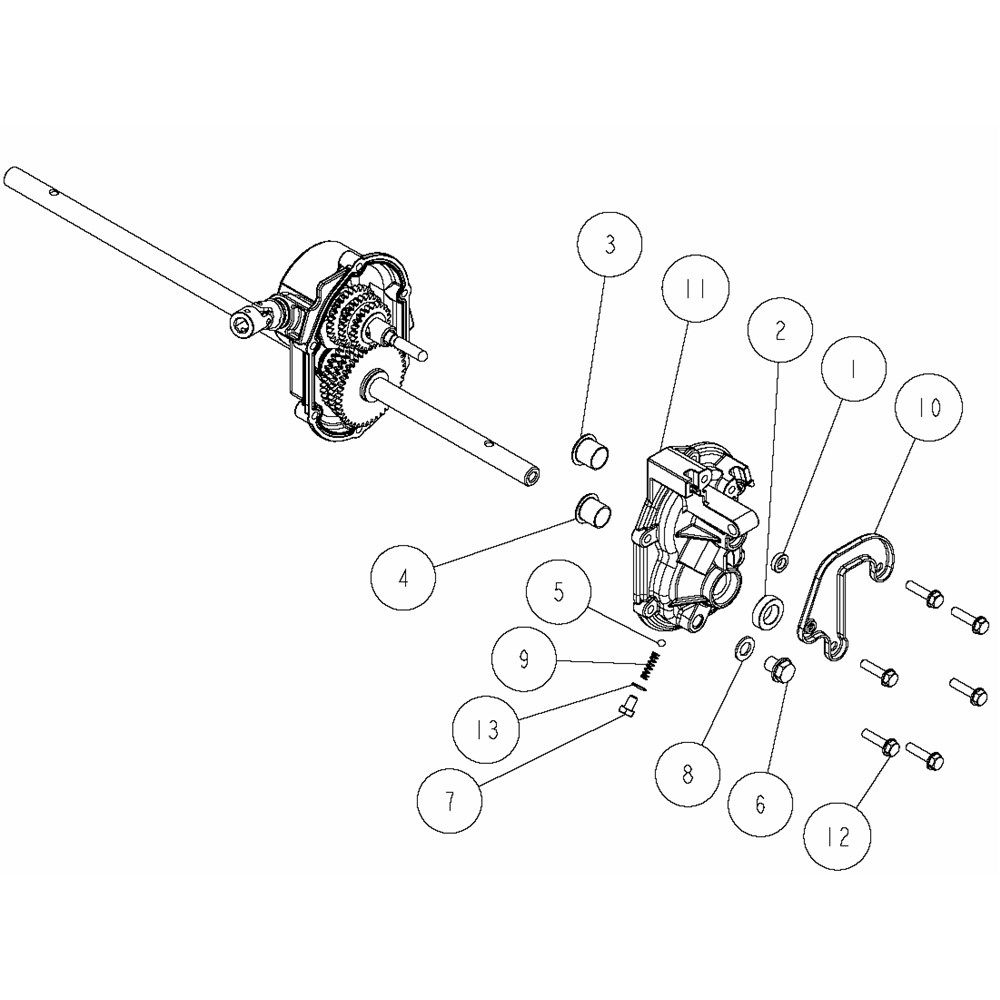 3
11
2
1
10
4
5
9
13
7
8
6
12