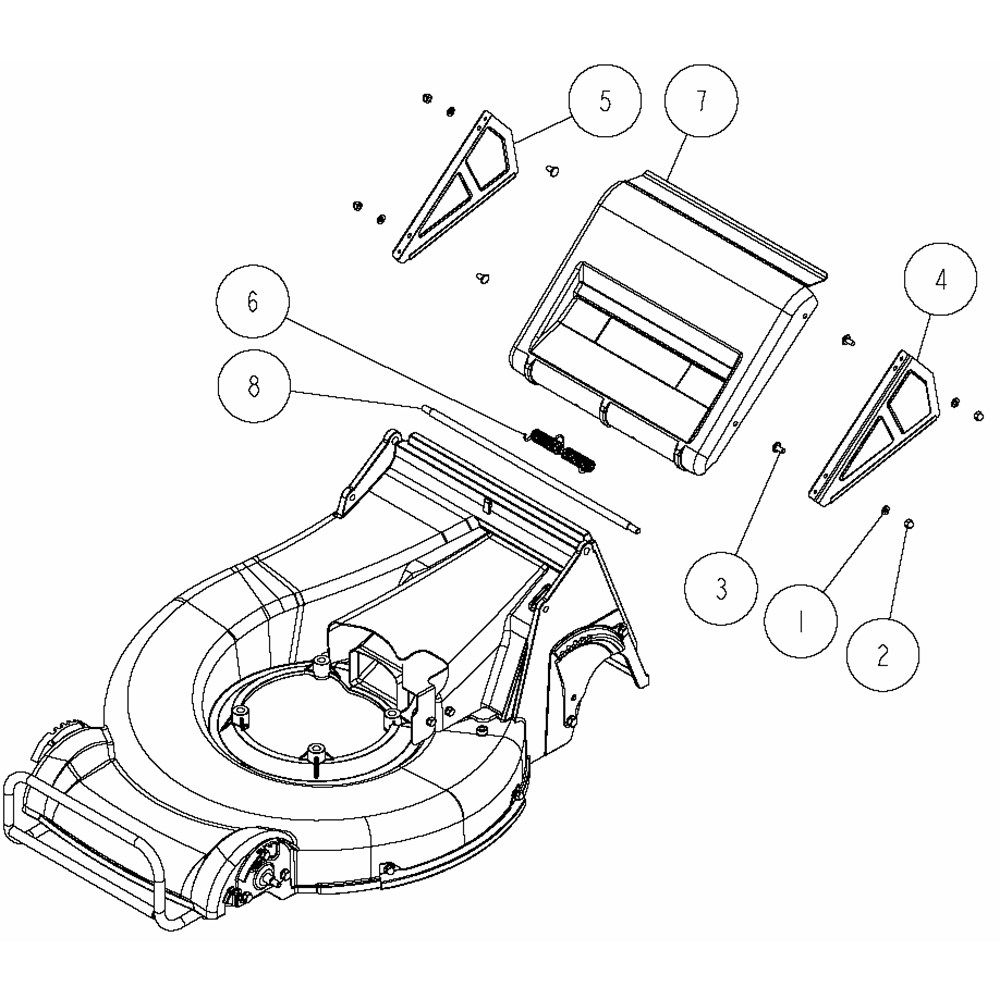 5
7
4
6
8
3
1
2