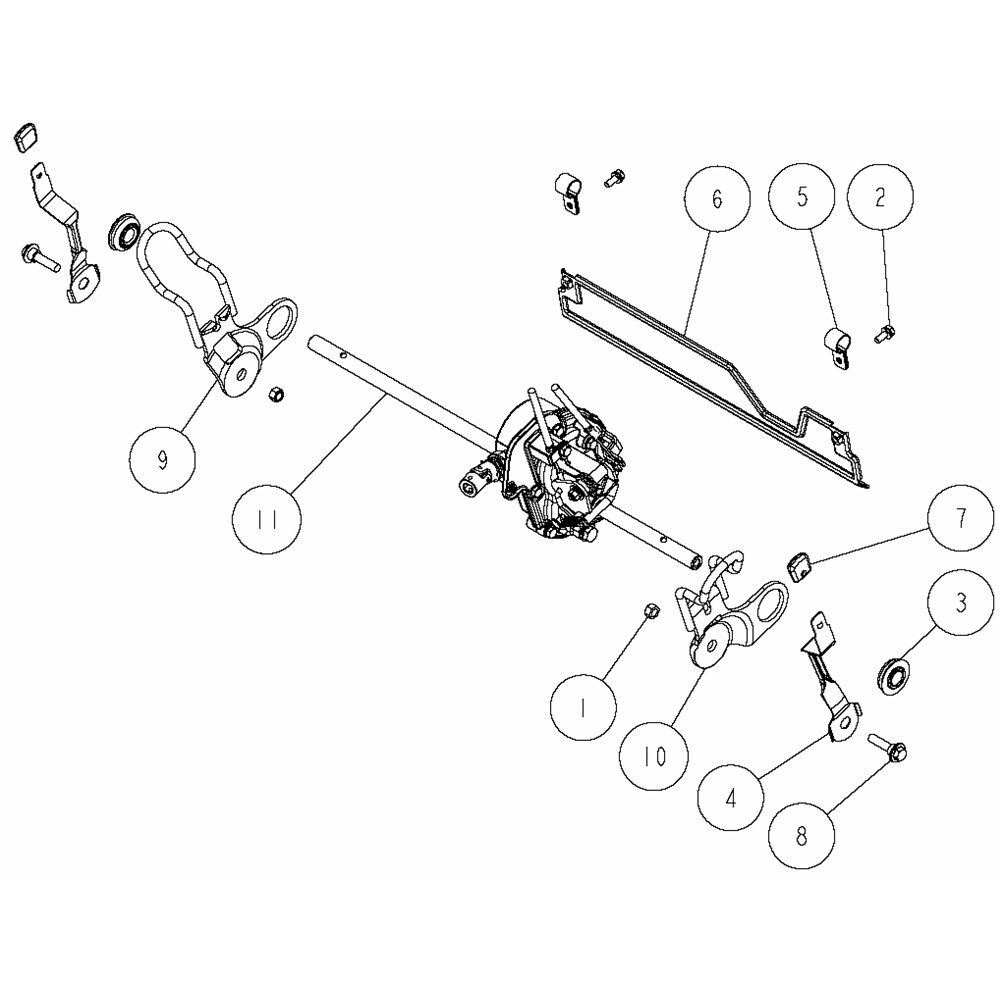 6
5
2
9
11
7
3
1
10
4
8