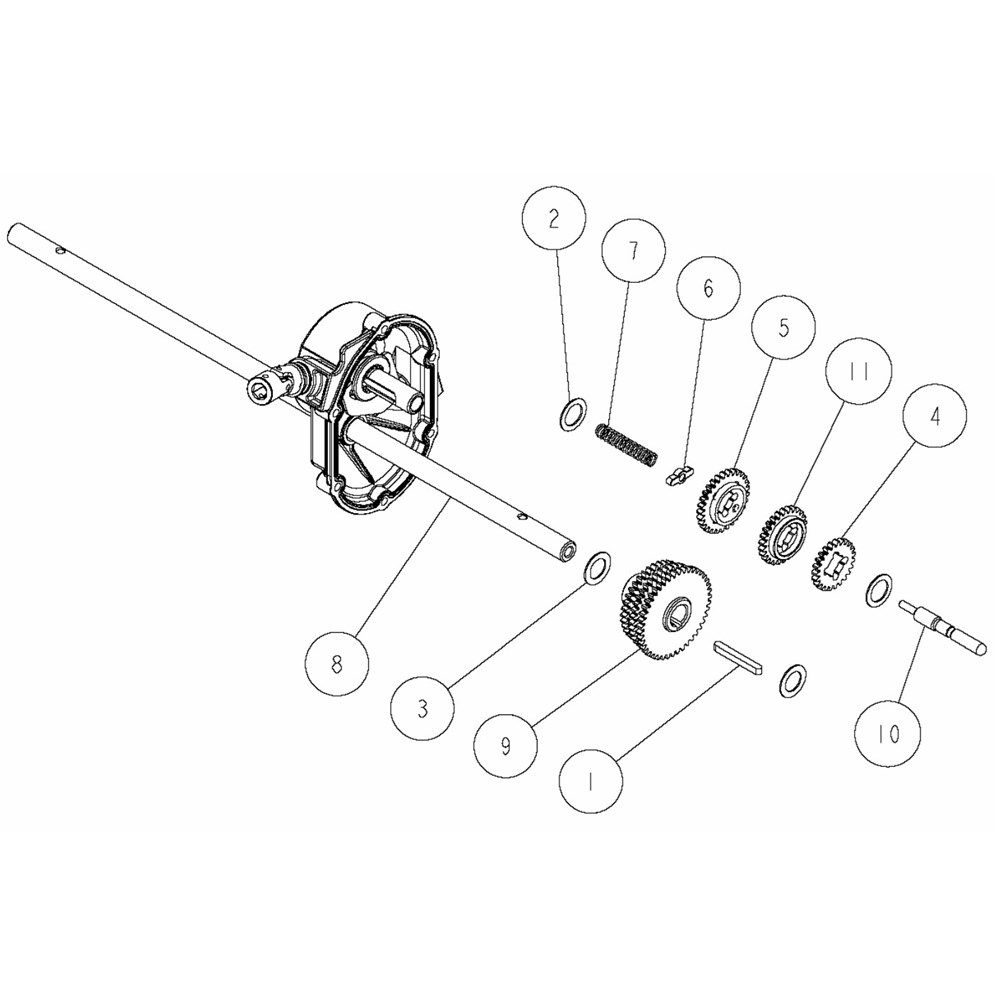 2
7
6
5
11
4
8
3
9
1
10