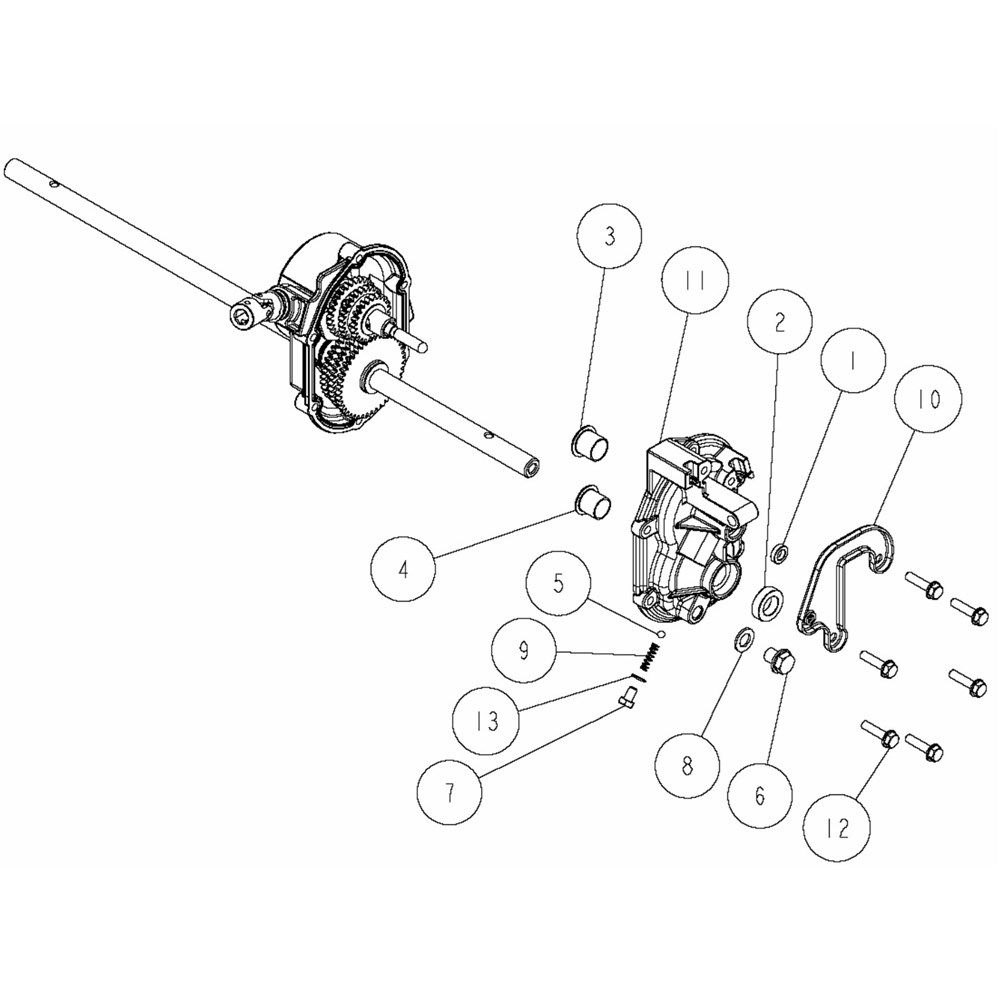 3
11
2
1
10
4
5
9
13
7
8
6
12