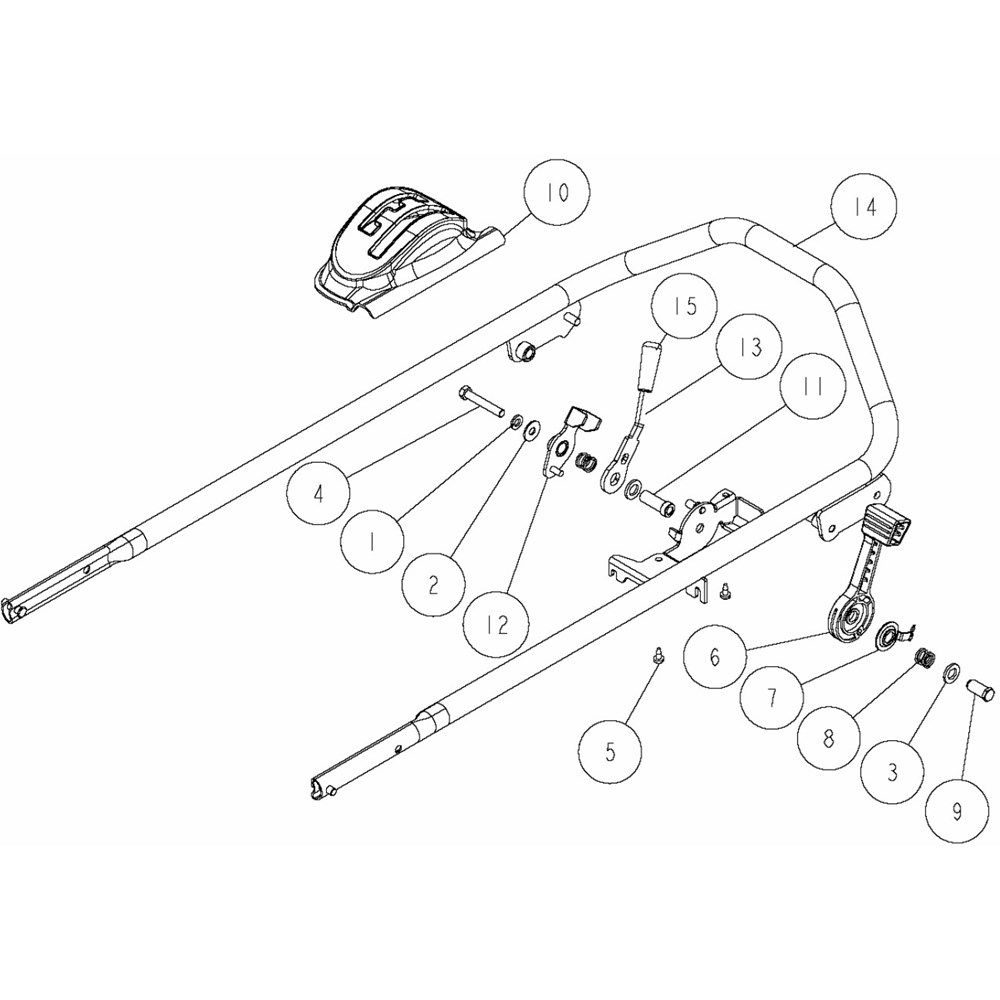 10
14
15
13
11
4
1
2
12
6
7
8
3
9
5