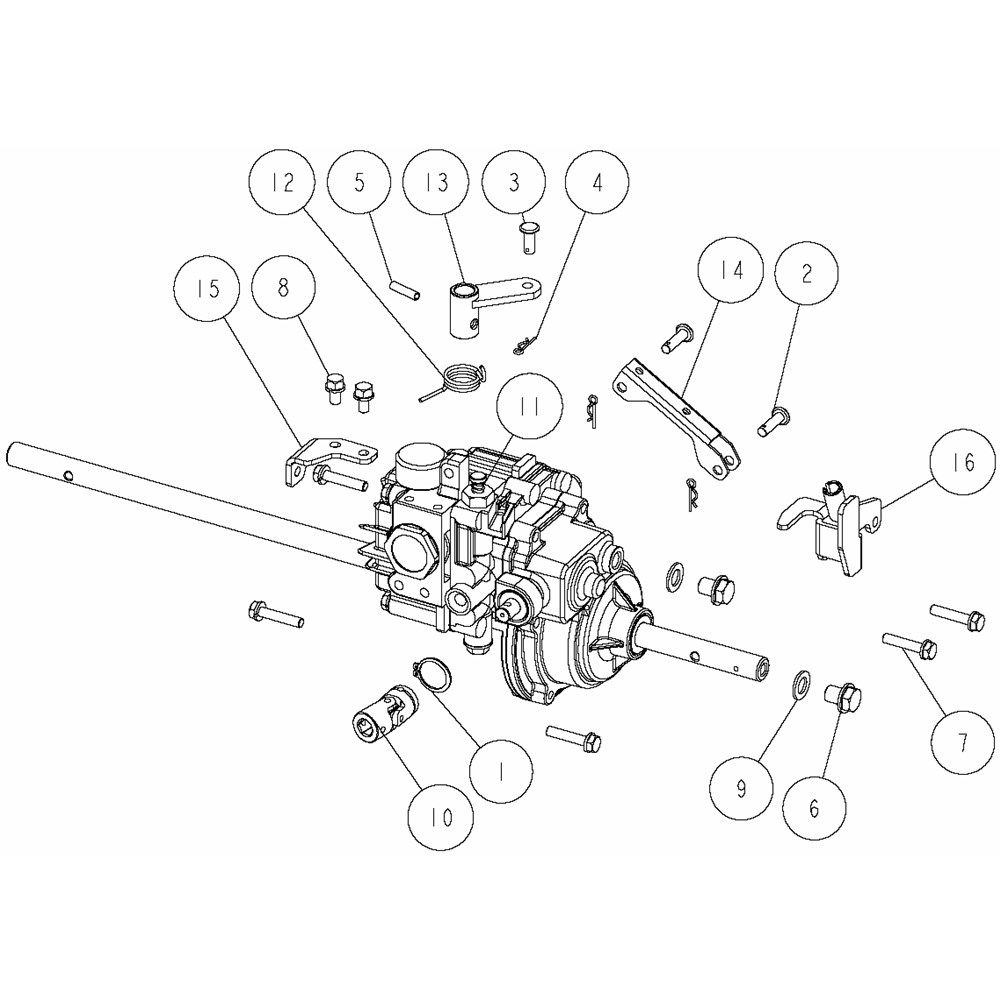 12
5
13
3
4
15
8
14
2
11
16
1
10
9
6
7