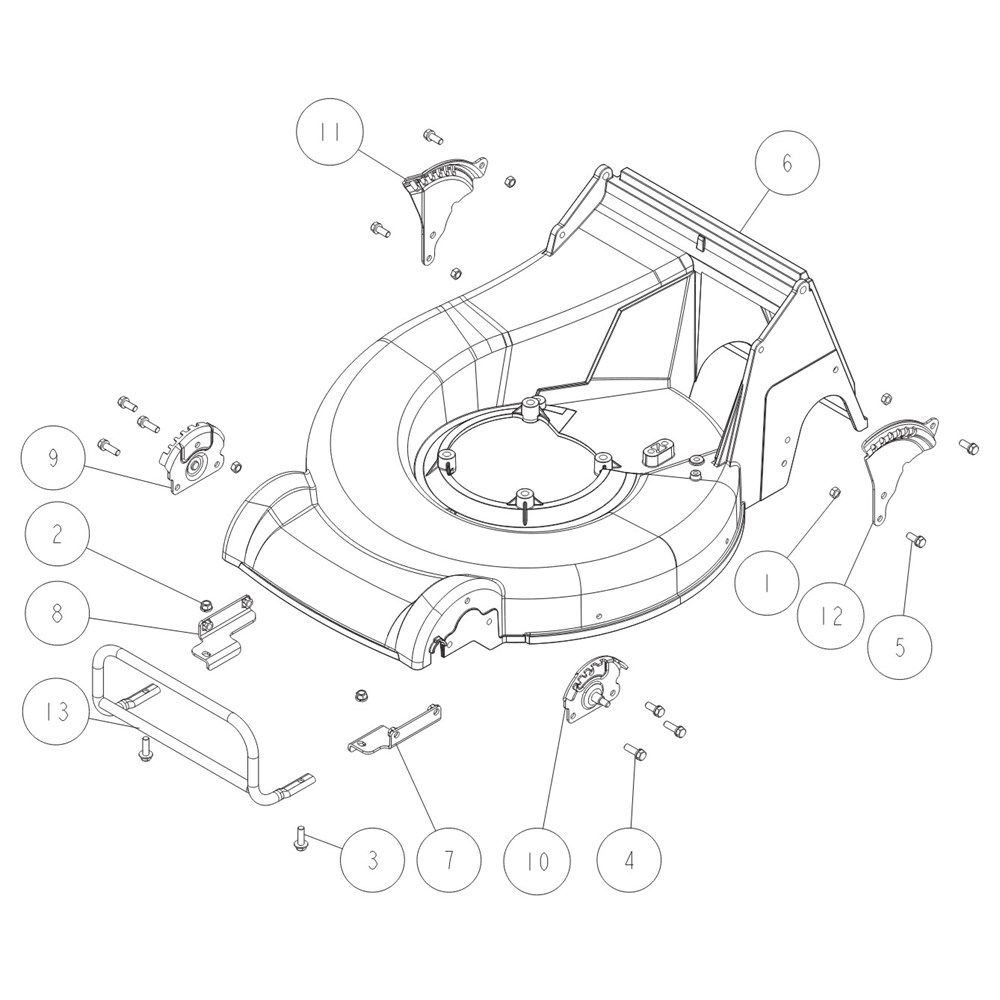 11
6
9
2
8
13
1
12
5
3
7
10
4