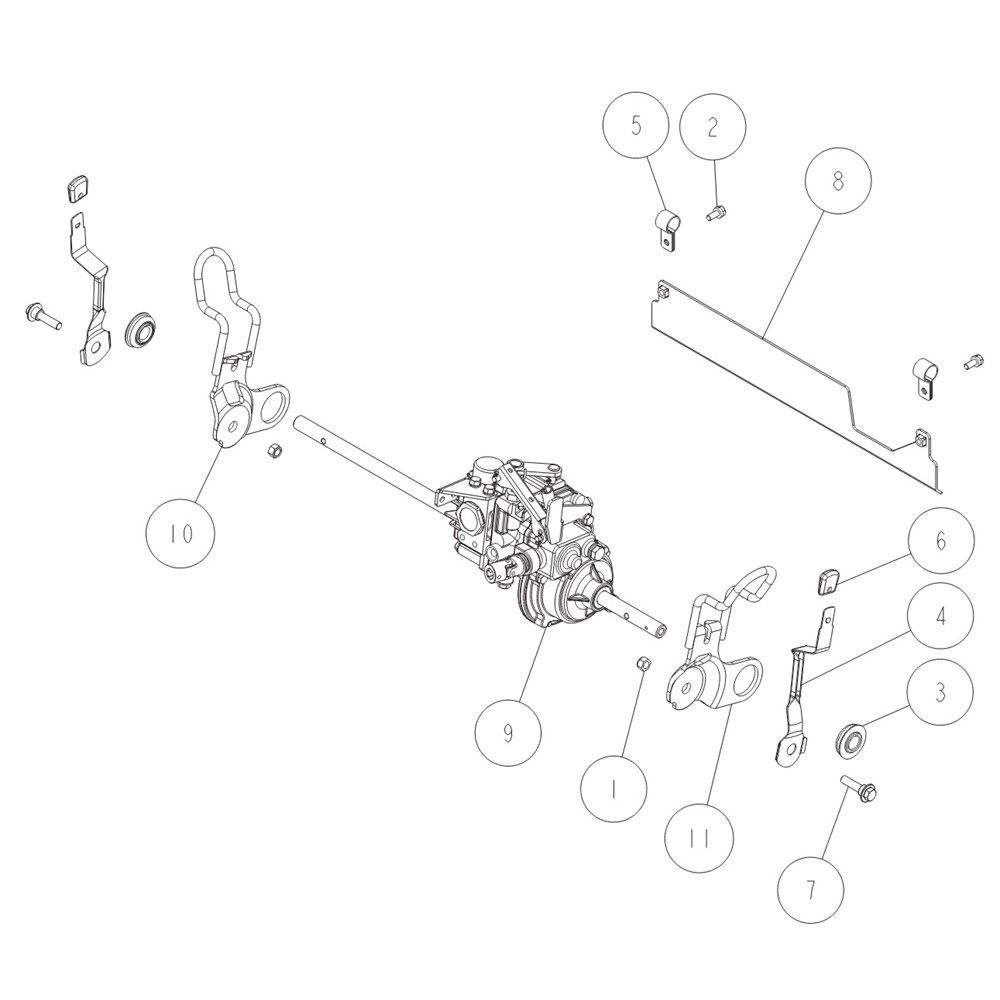 5
2
8
10
6
4
3
9
1
11
7