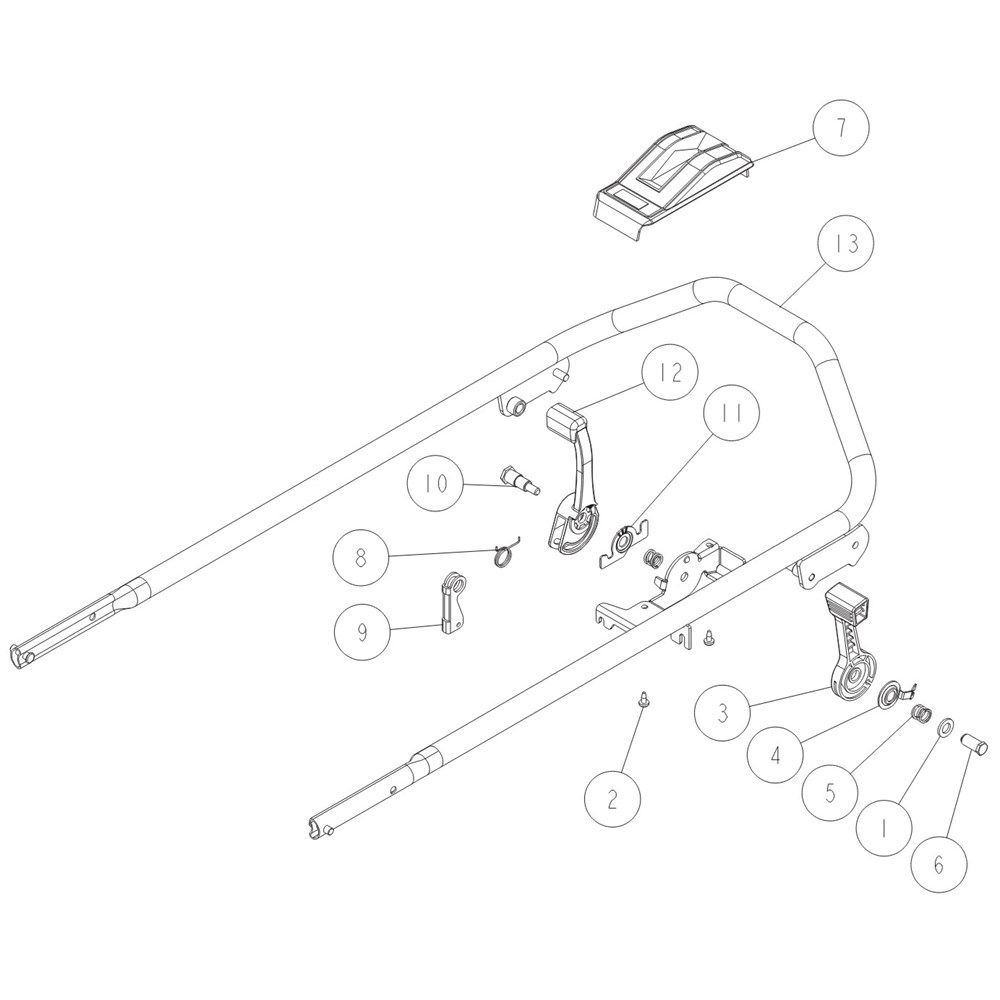 7
13
12
11
10
8
9
3
4
5
1
6
2