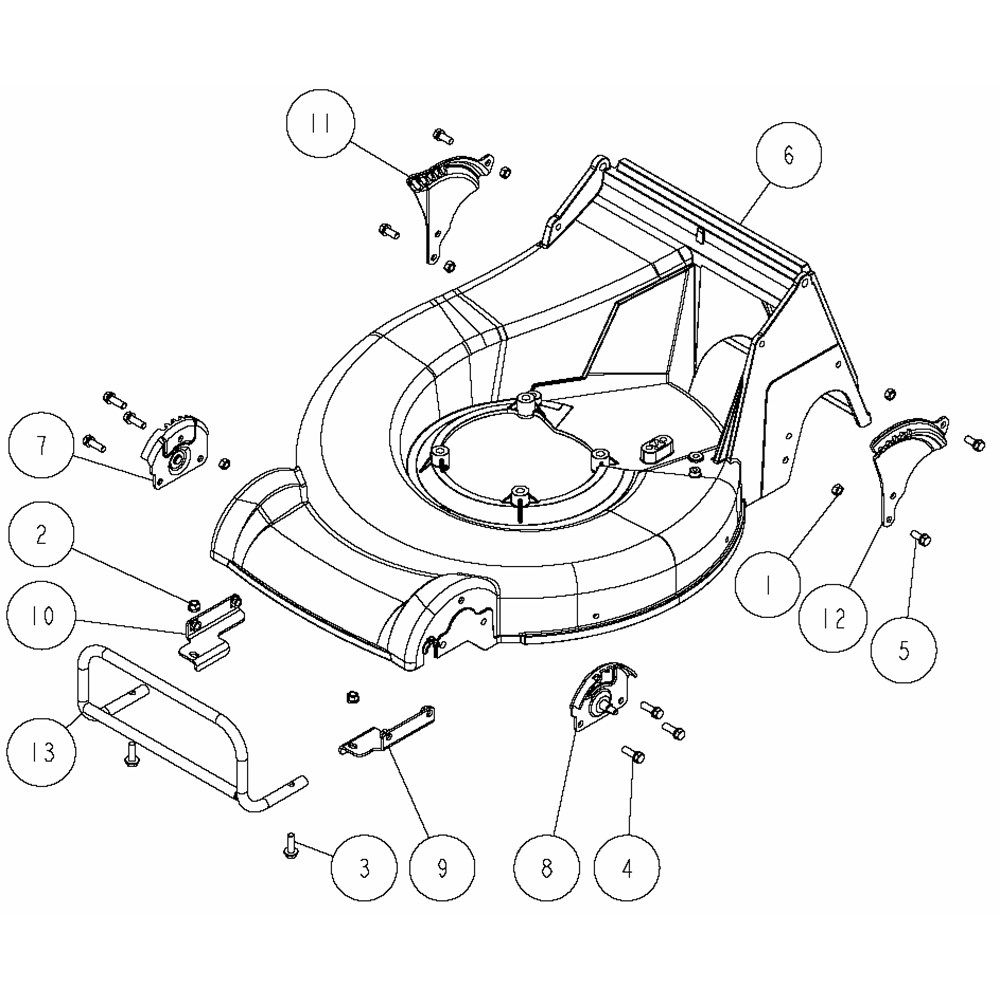 11
6
7
2
10
13
1
12
5
3
9
8
4