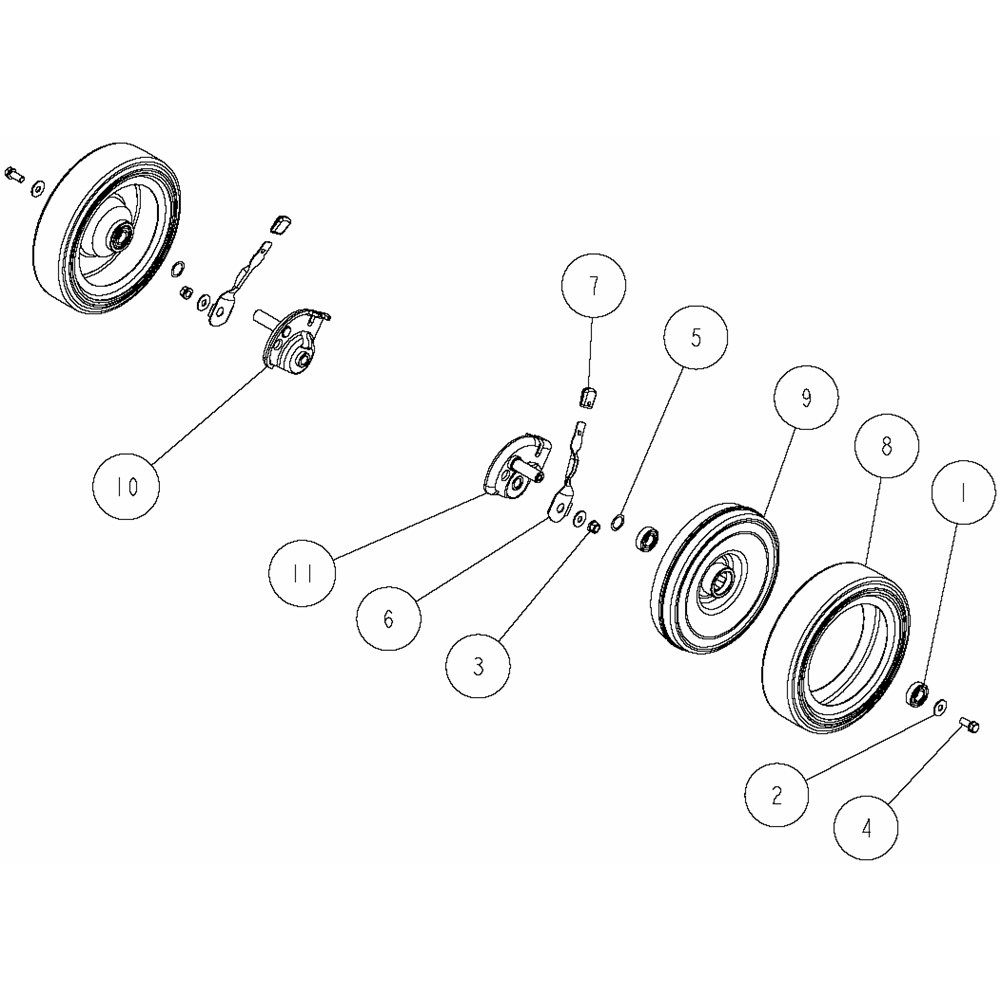 7
5
9
8
1
10
11
6
3
2
4