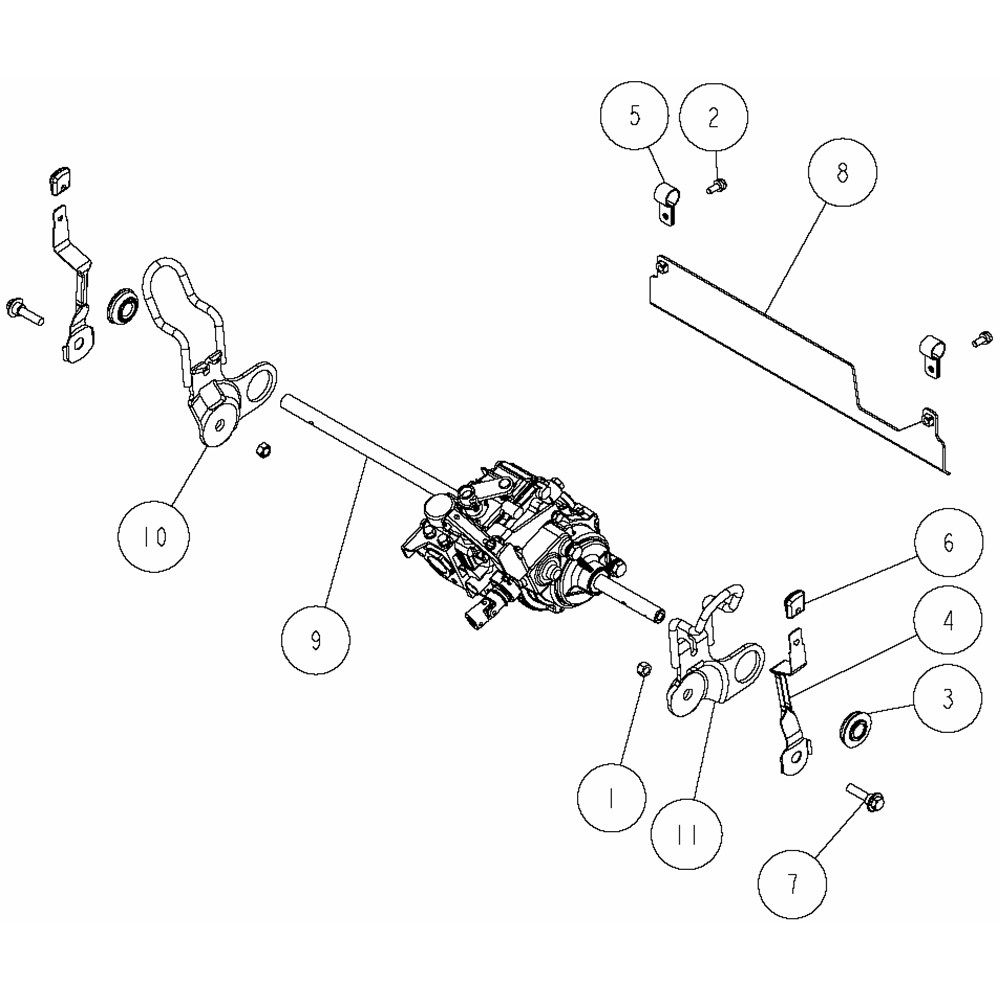 5
2
8
10
9
6
4
3
1
11
7