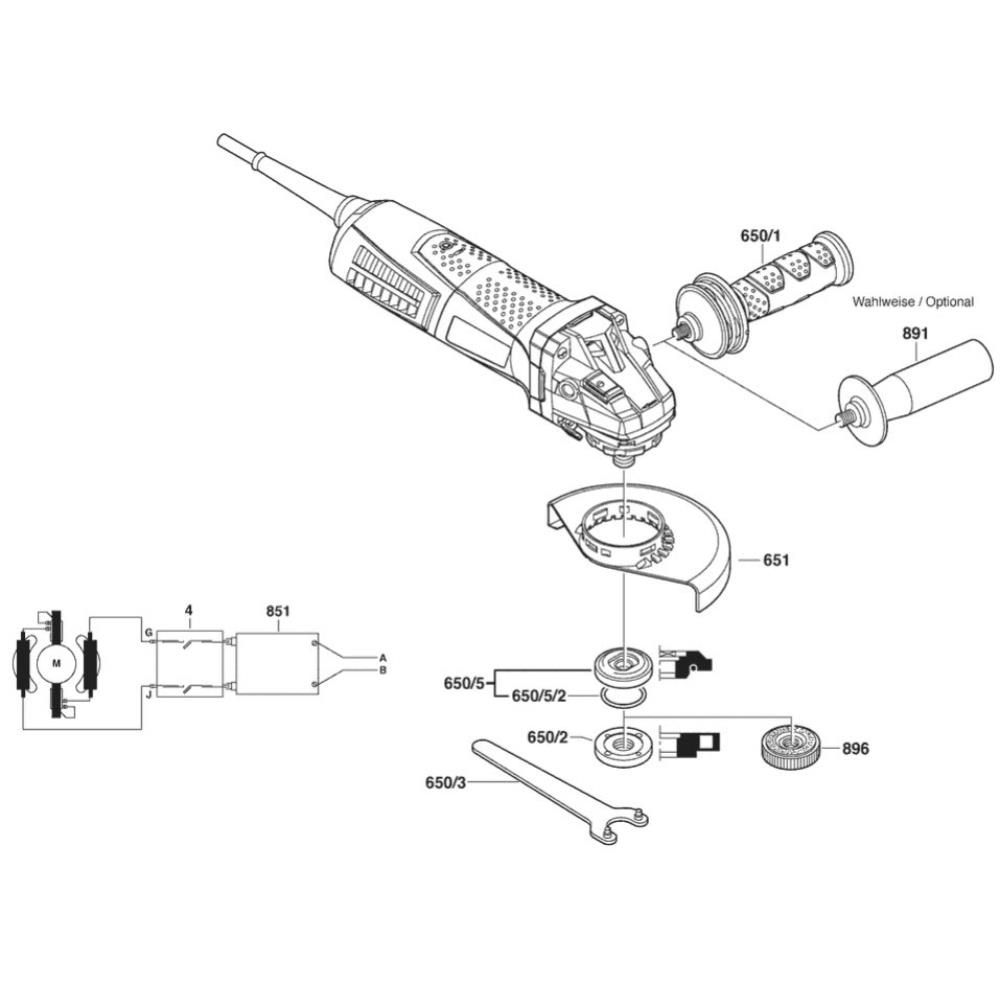 650/1
Wahlweise / Optional
891
651
4
851
M
G
J
A
B
650/5
650/5/2
650/2
896
650/3