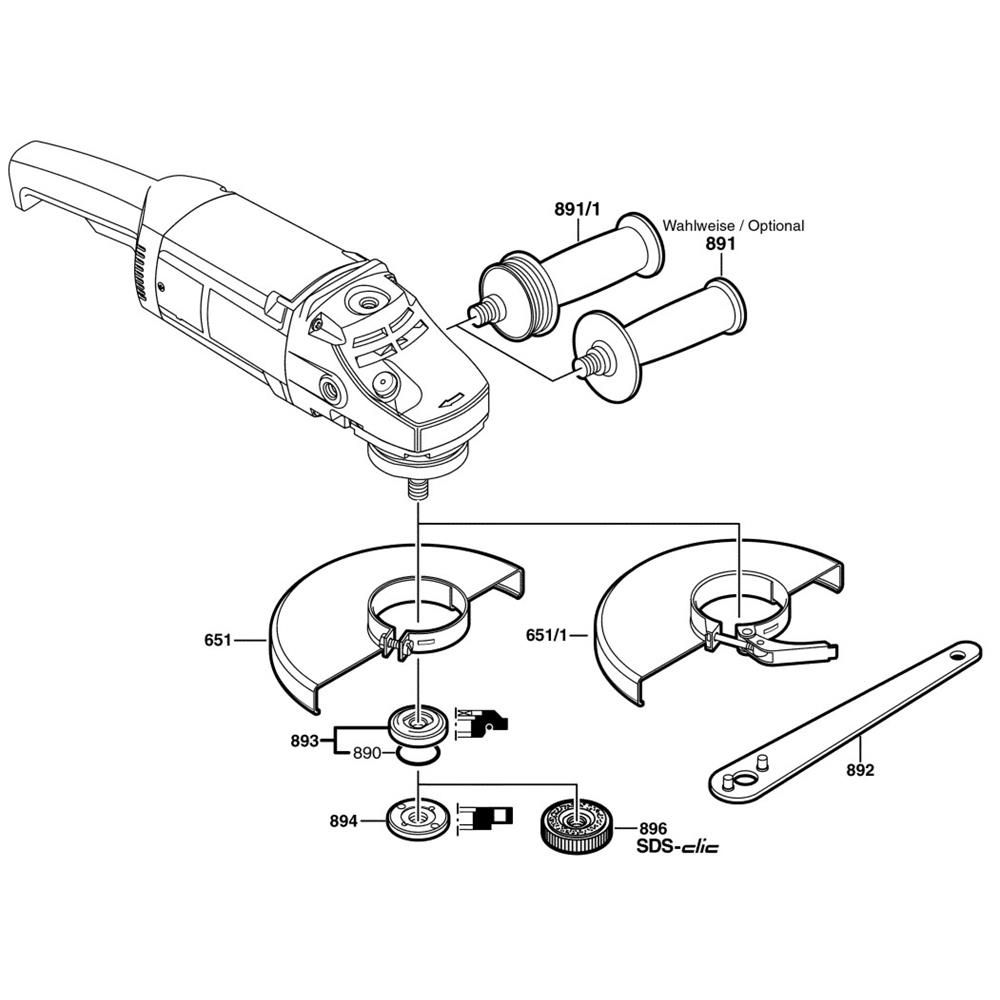 891/1
Wahlweise / Optional
891
651
651/1
893
890
892
894
896
SDS-clic