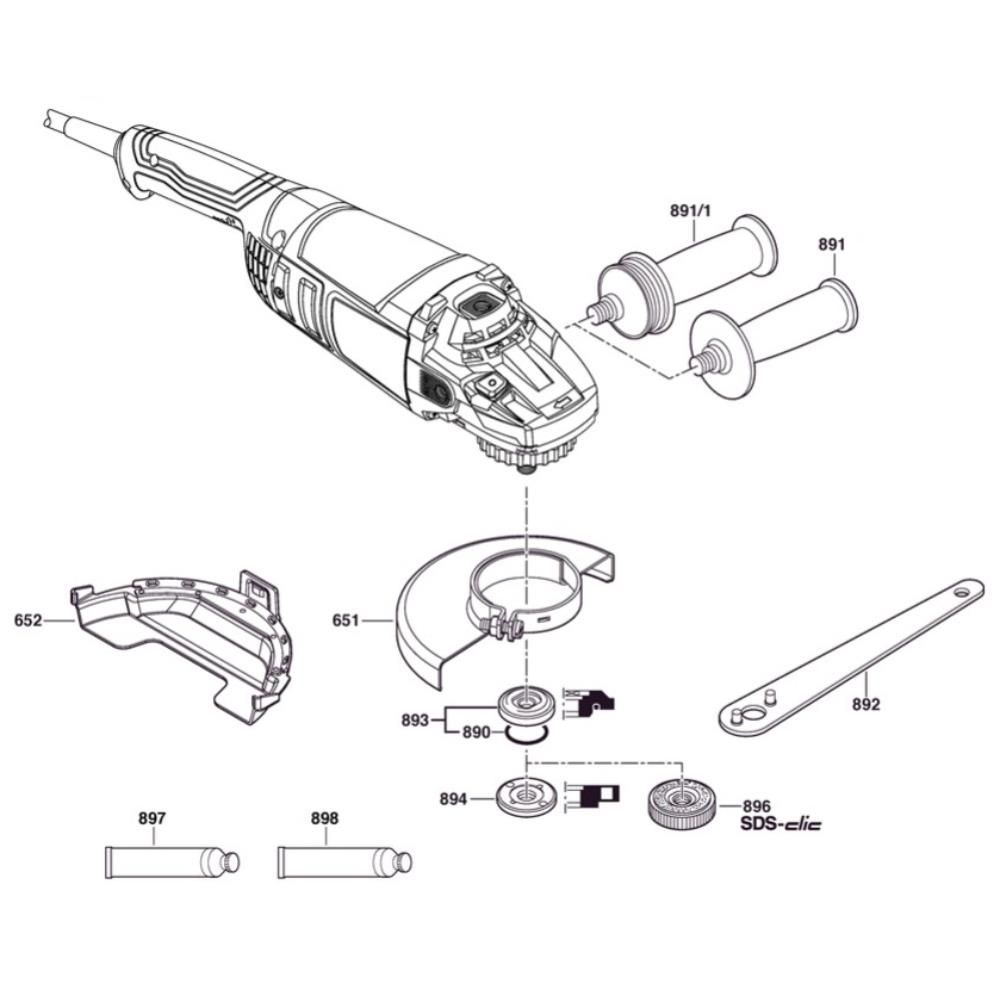 891/1
891
652
651
892
893
890
894
896
SDS-clic
897
898