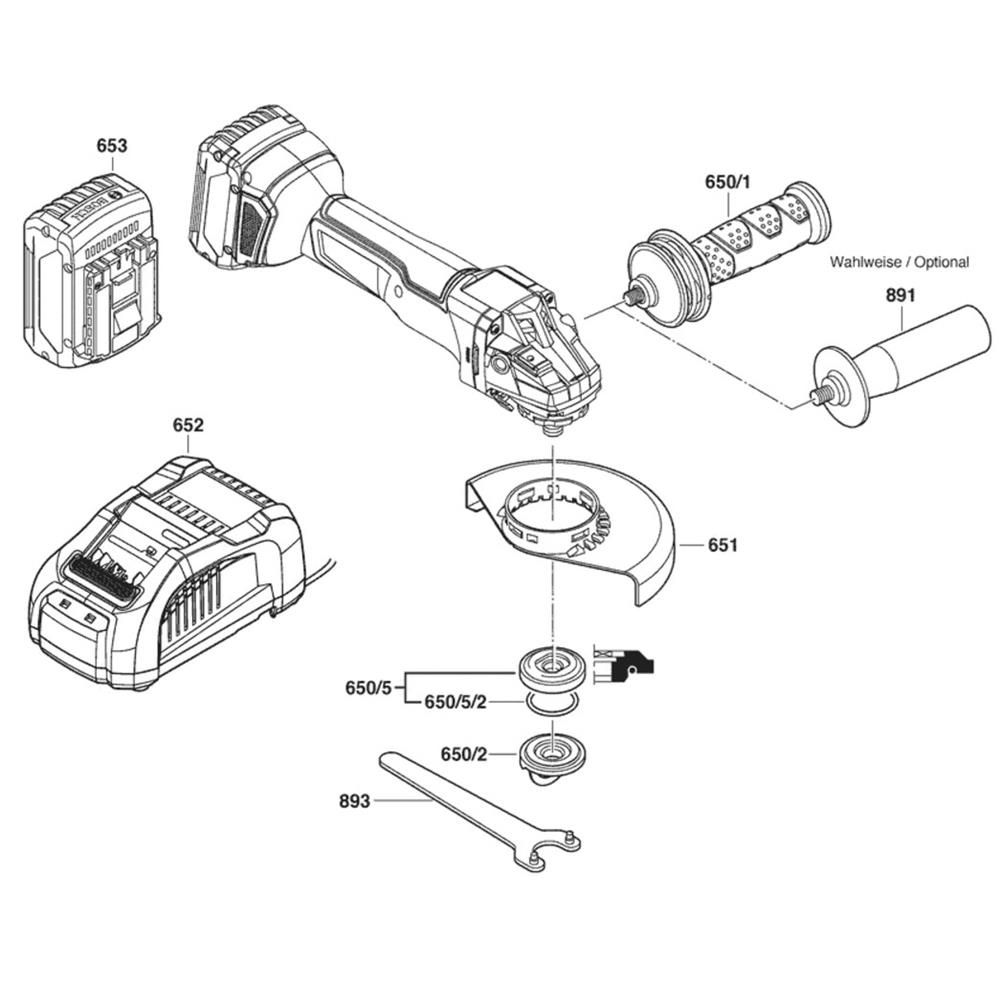 653

650/1

Wahlweise / Optional

891

652

651

650/5

650/5/2

650/2

893