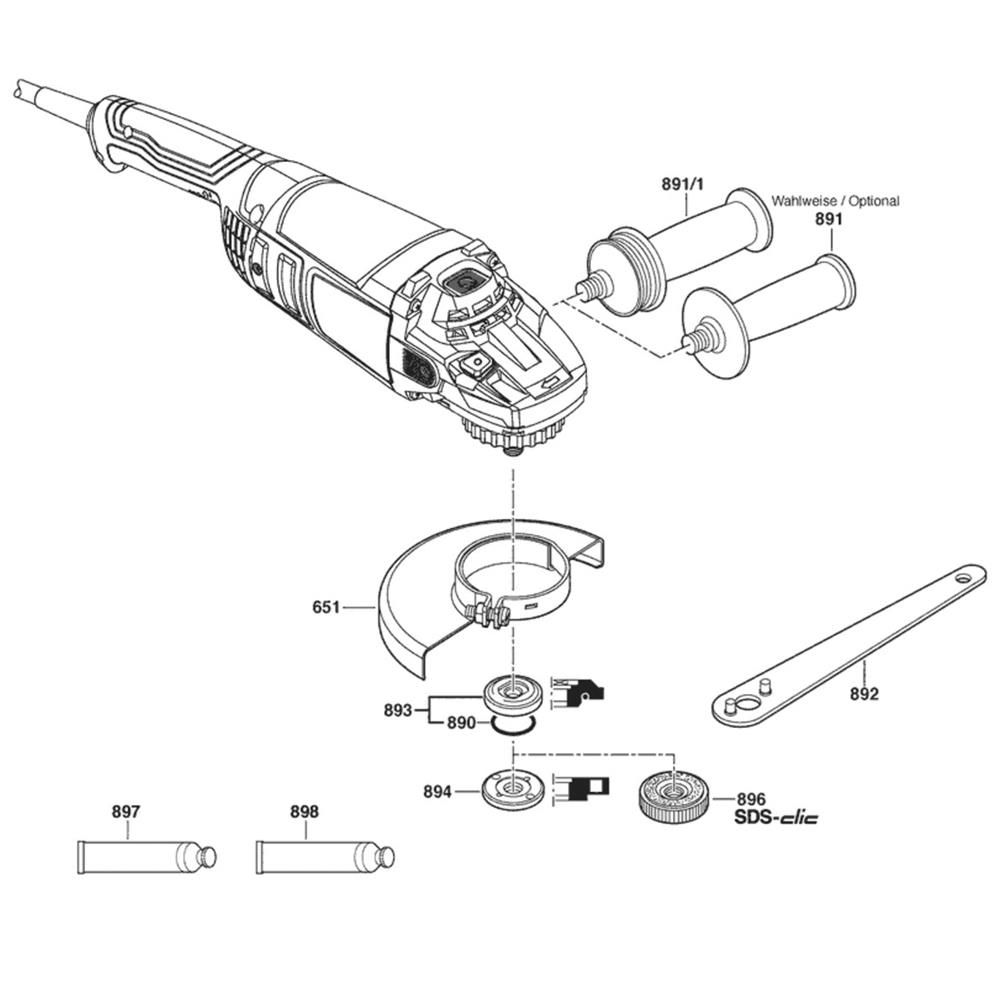 891/1
Wahlweise / Optional
891

651

893
890

892

894

896
SDS-clic

897

898