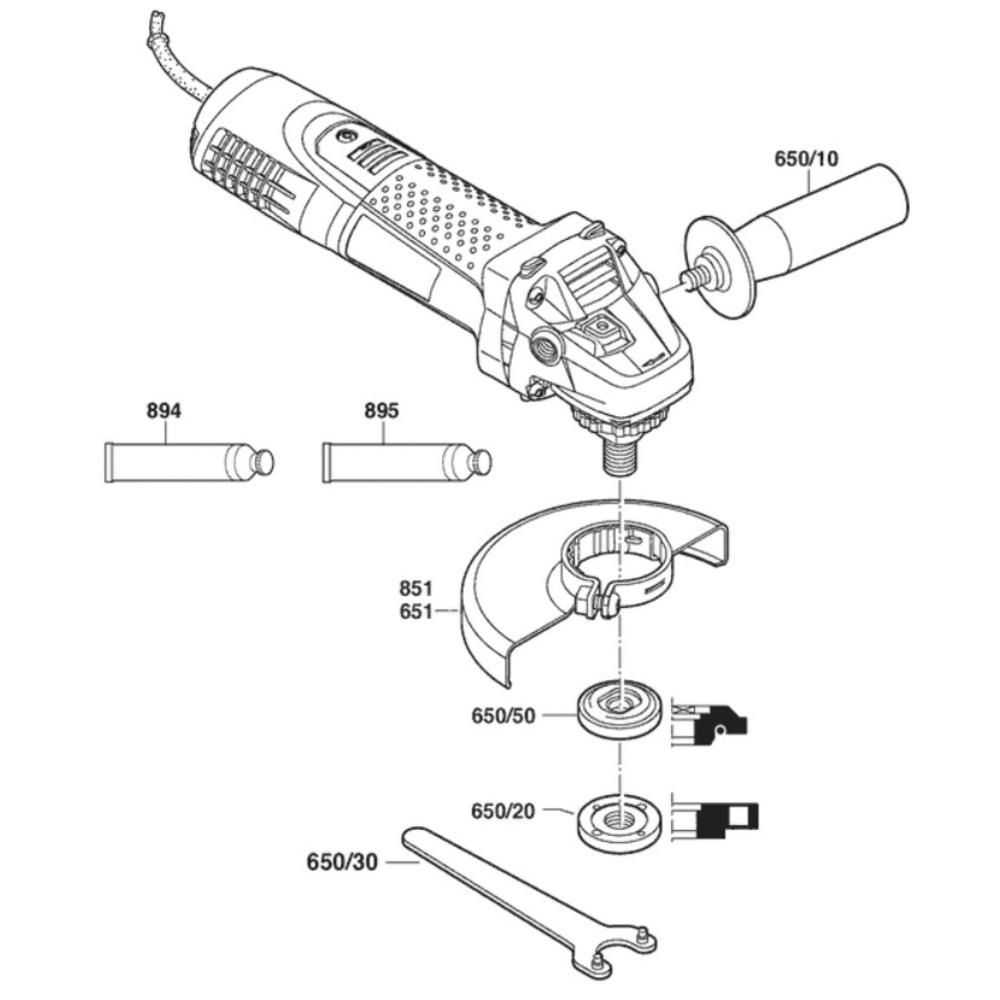 650/10

894

895

851
651

650/50

650/20

650/30