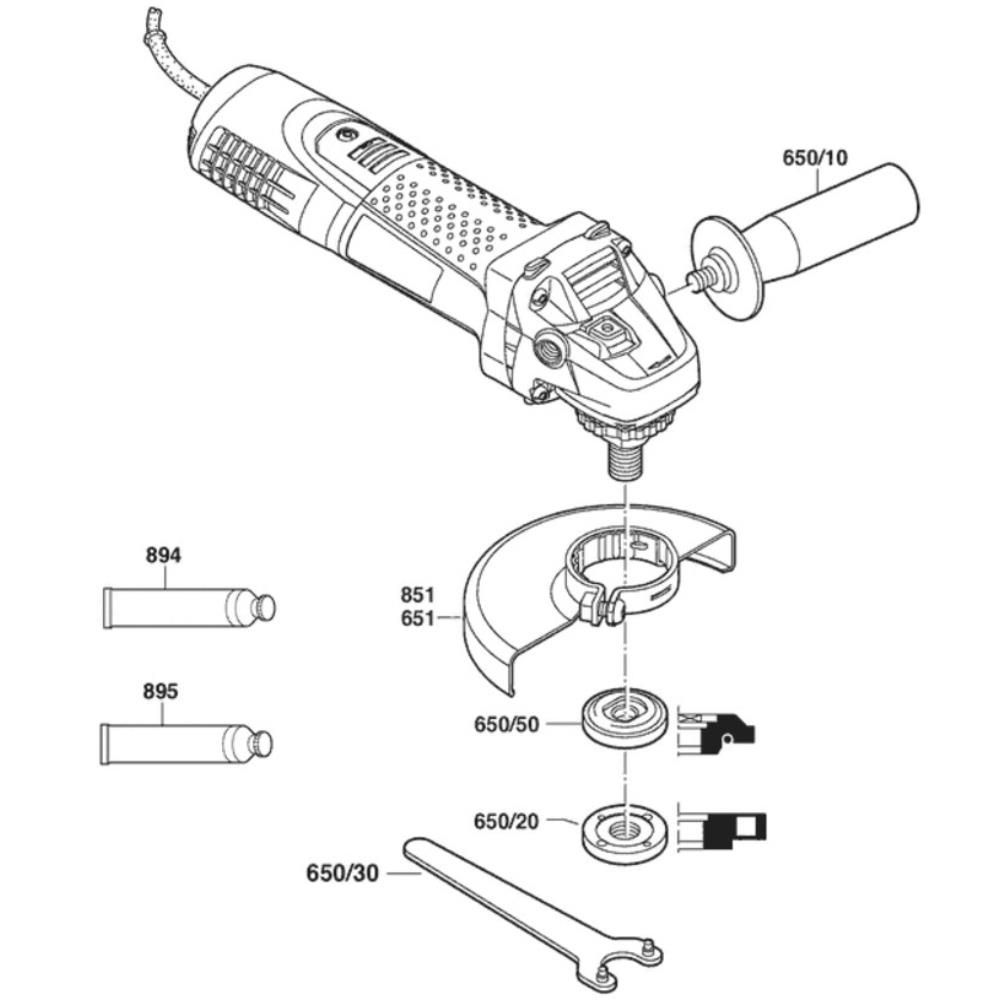 650/10

894

851
651

895

650/50

650/20

650/30