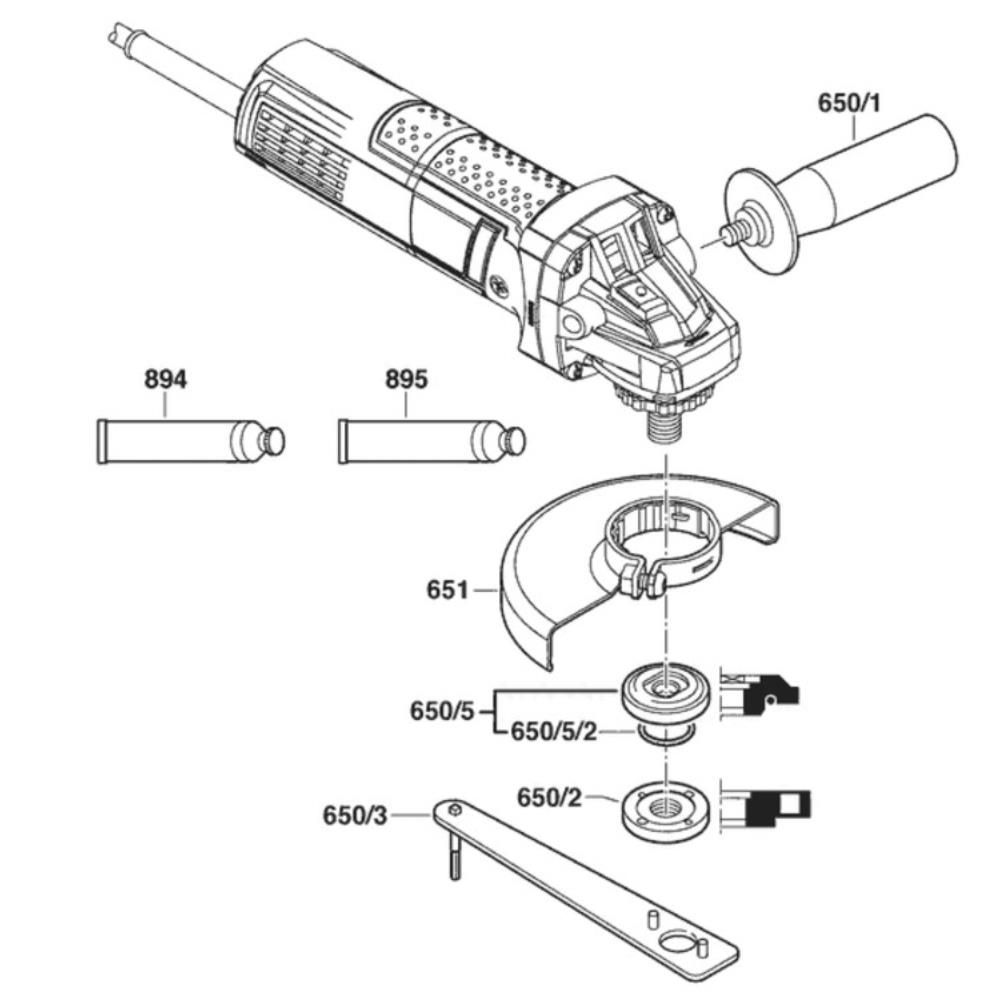 650/1

894

895

651

650/5

650/5/2

650/2

650/3