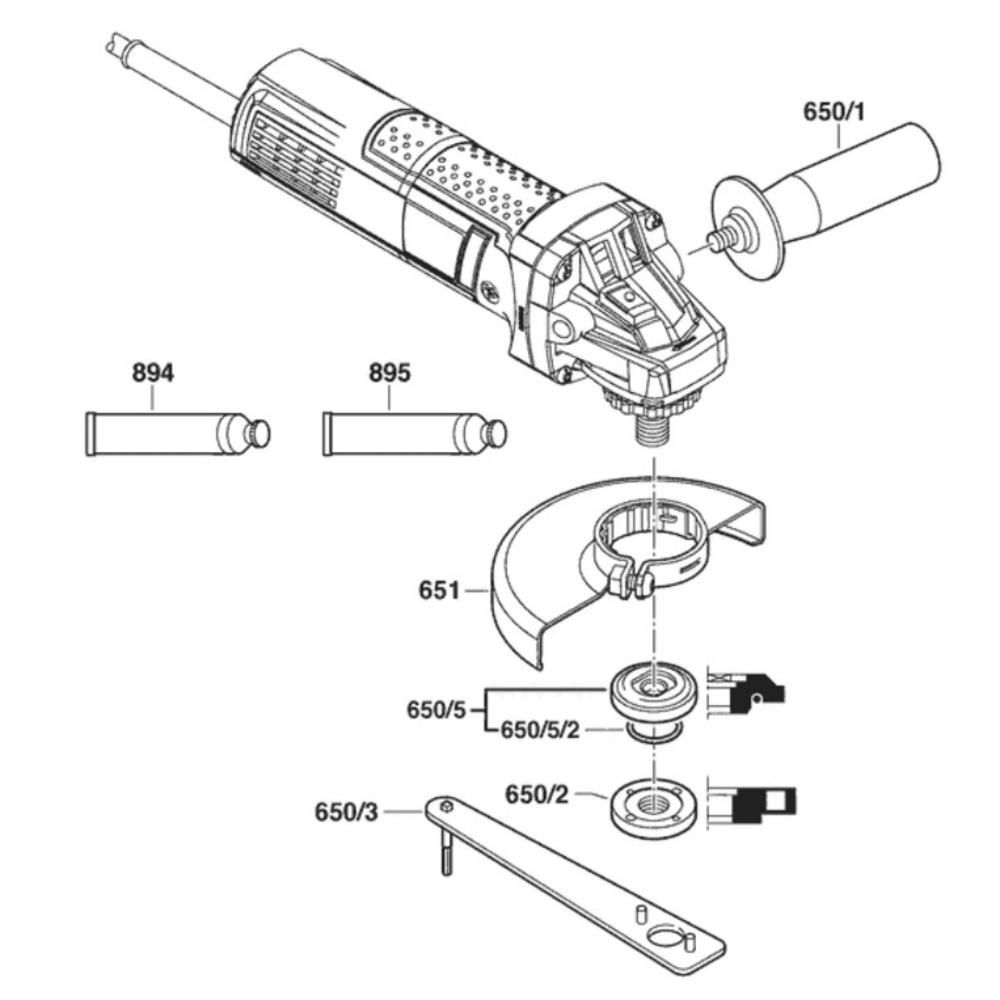 650/1

894

895

651

650/5

650/5/2

650/2

650/3