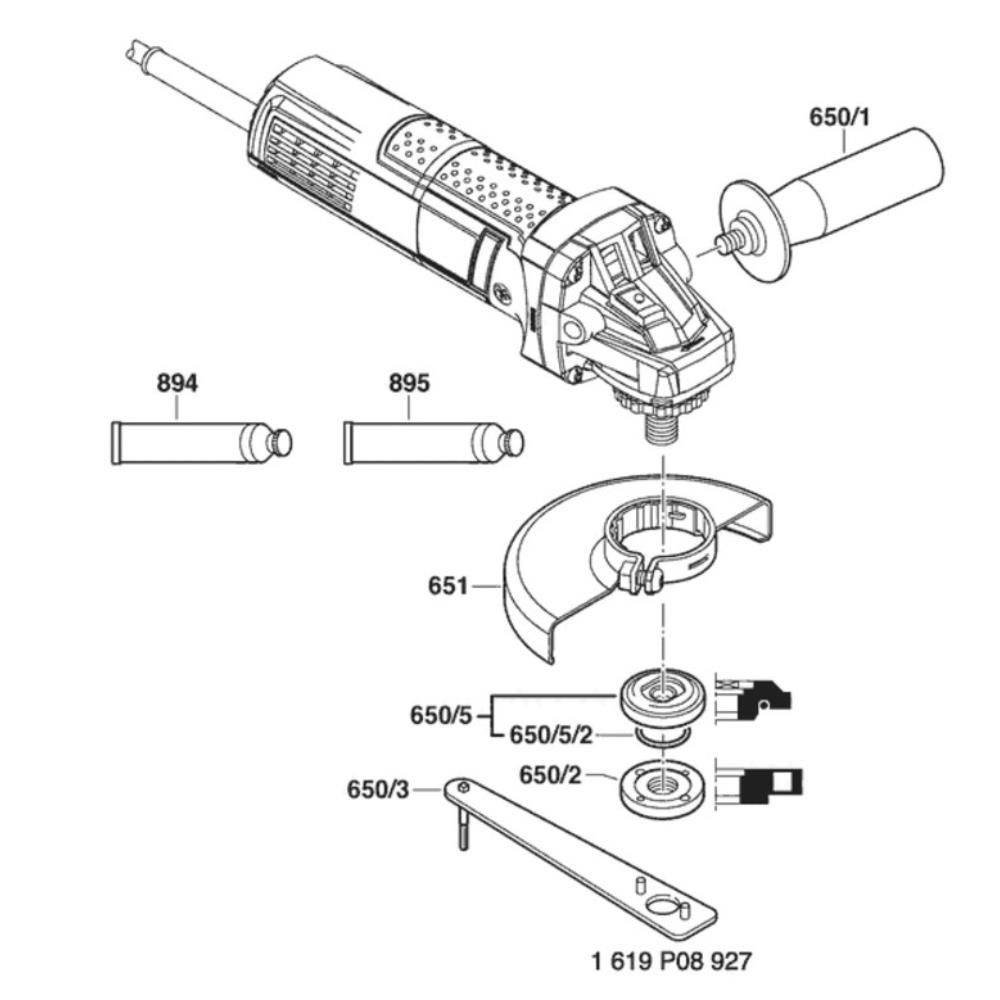 650/1

894

895

651

650/5

650/5/2

650/2

650/3

1 619 P08 927