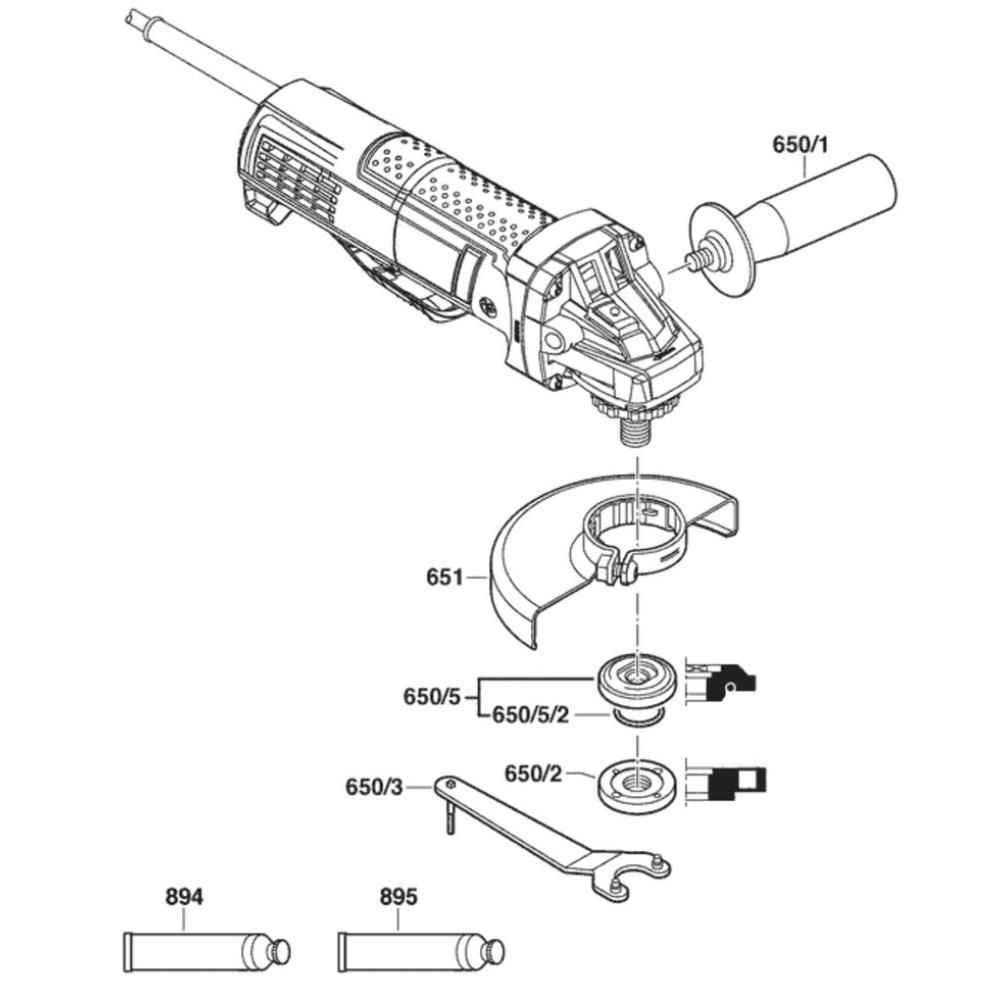 650/1

651

650/5

650/5/2

650/2

650/3

894

895