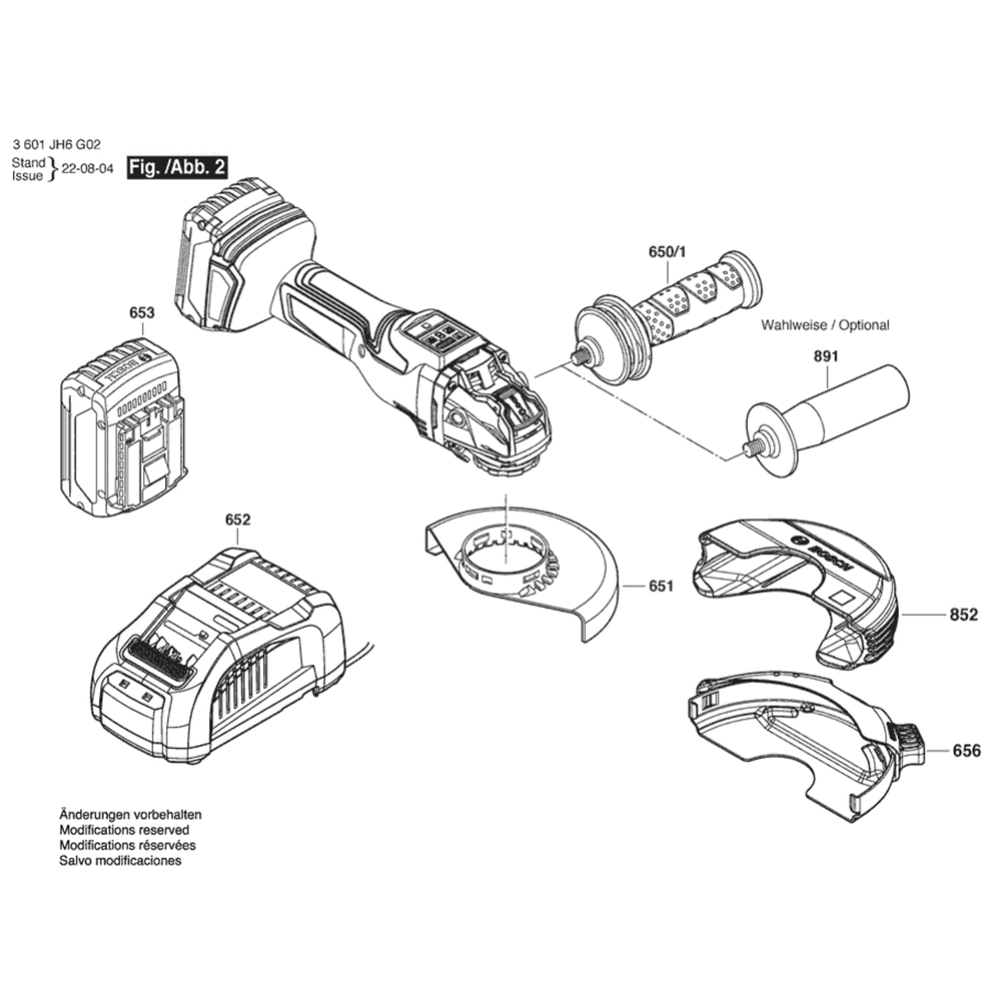 3 601 JH6 G02
Stand
Issue } 22-08-04

Fig. /Abb. 2

653

650/1

Wahlweise / Optional

891

652

651

BOSCH

852

656

Änderungen vorbehalten
Modifications reserved
Modifications réservées
Salvo modificaciones