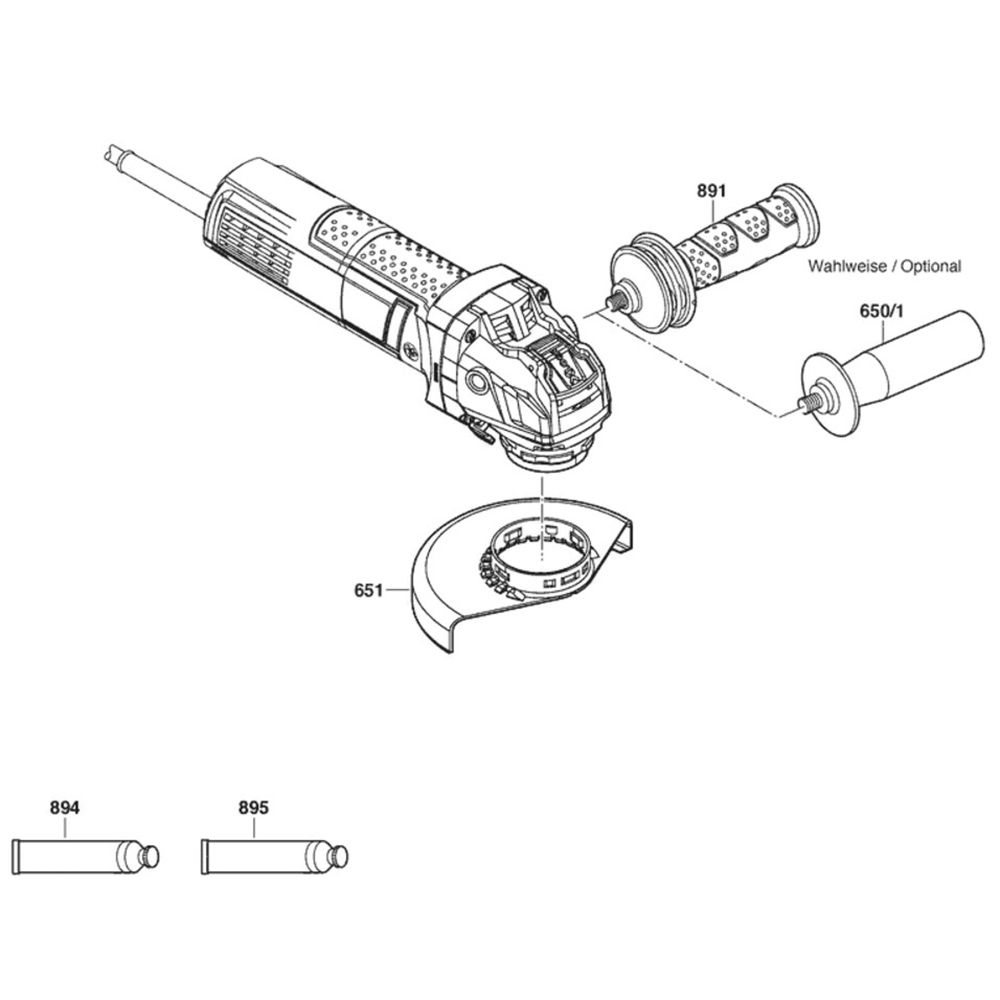 891

Wahlweise / Optional

650/1

651

894

895