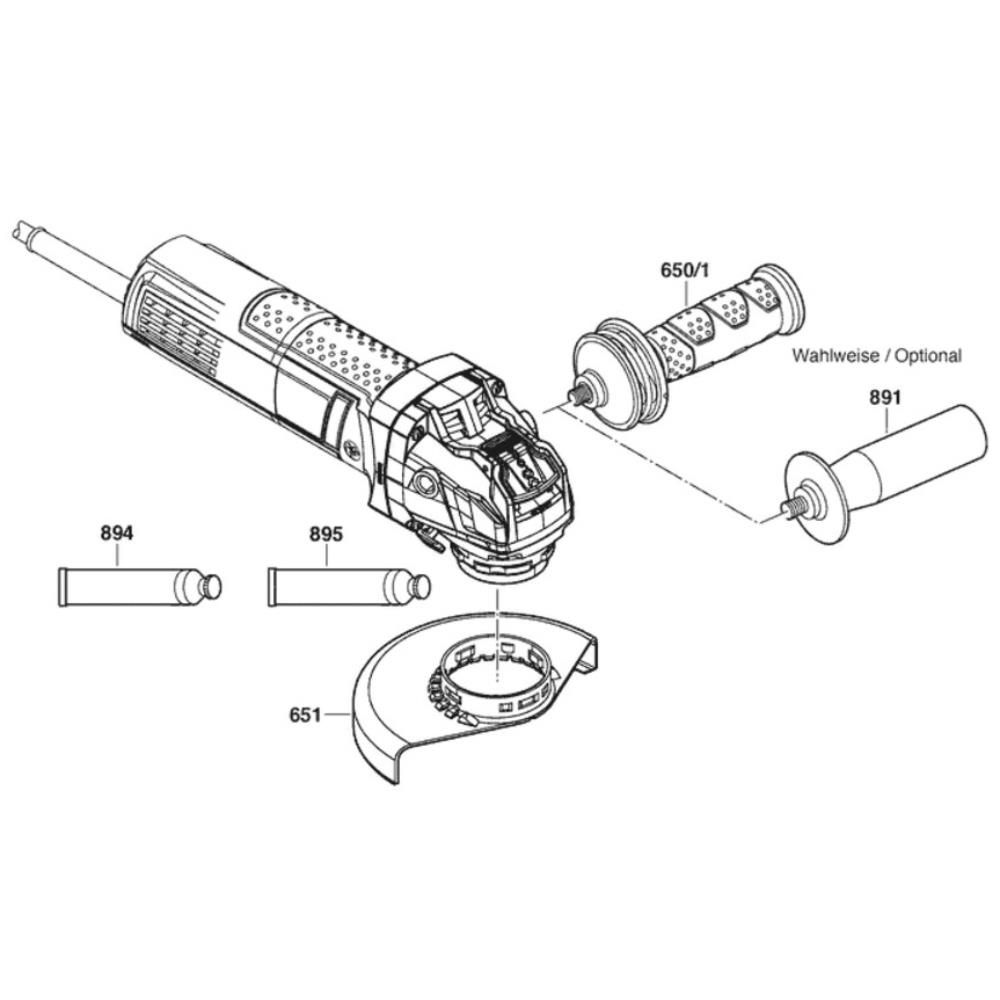 650/1

Wahlweise / Optional

891

894

895

651