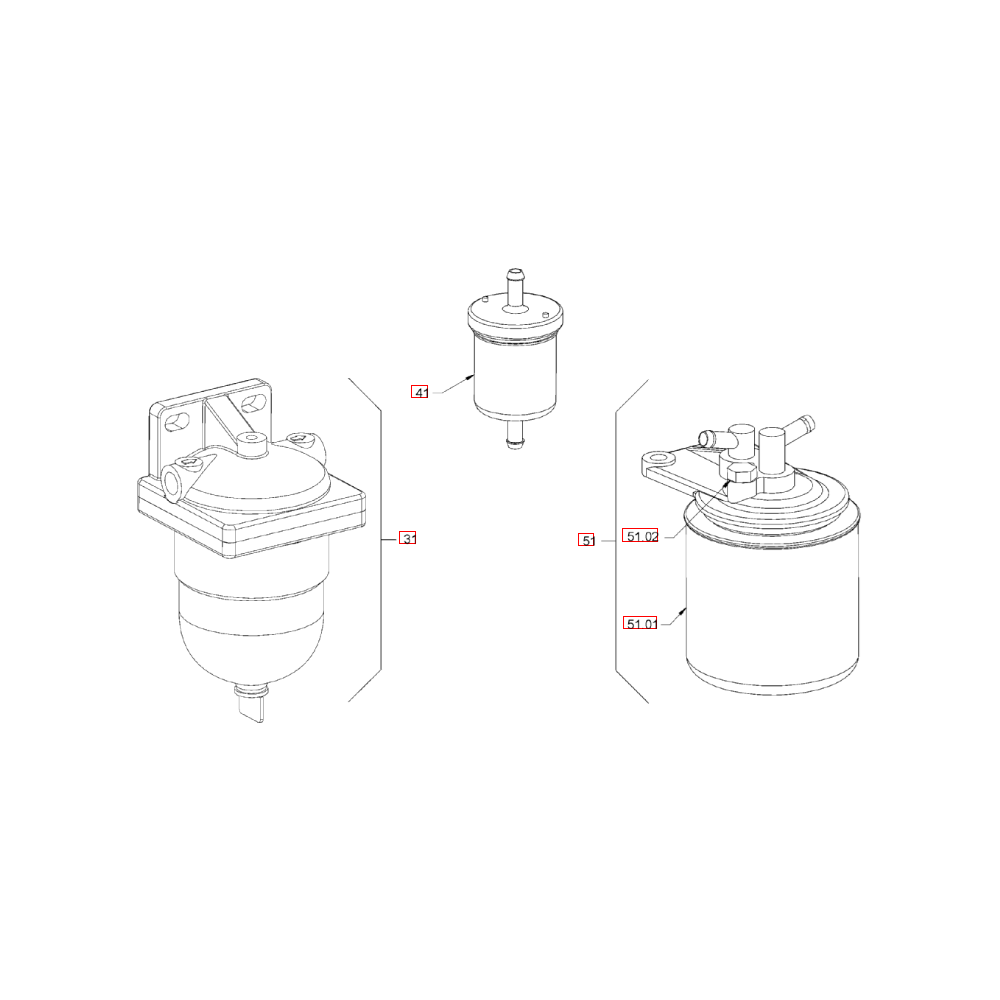 41

31

51

51.02

51.01